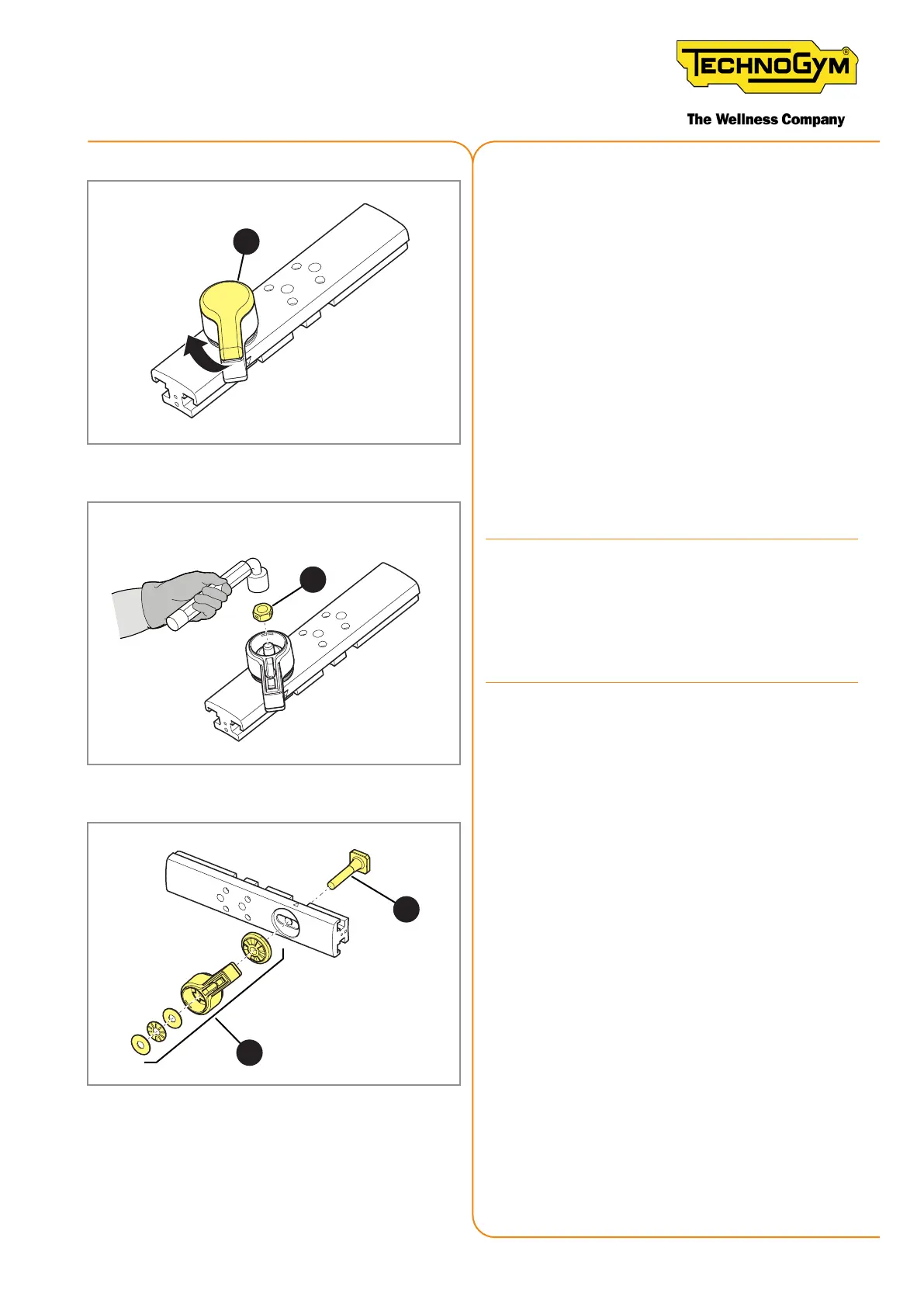 TECHNOGYM®

The Wellness Company