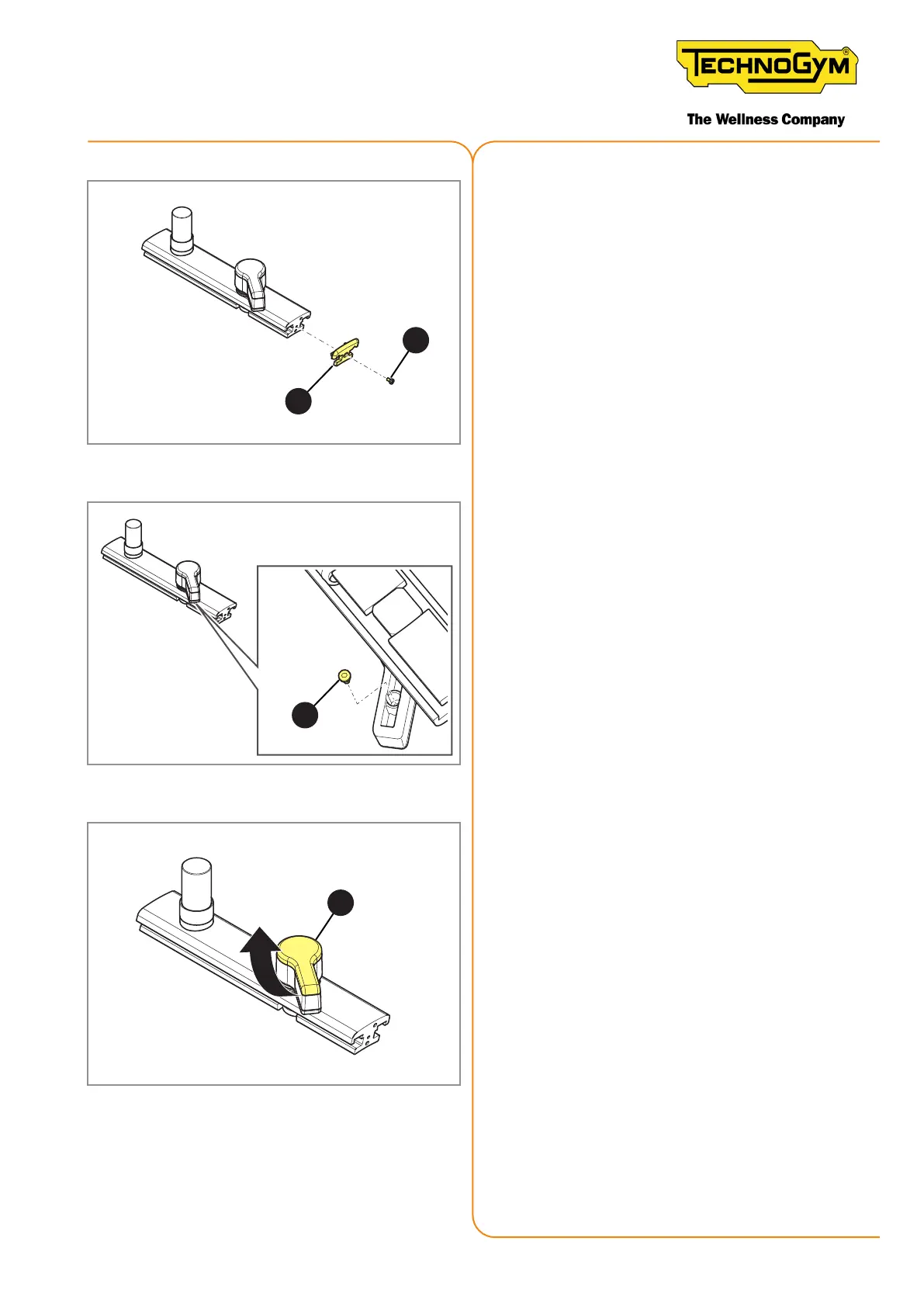 TECHNOGYM®

The Wellness Company