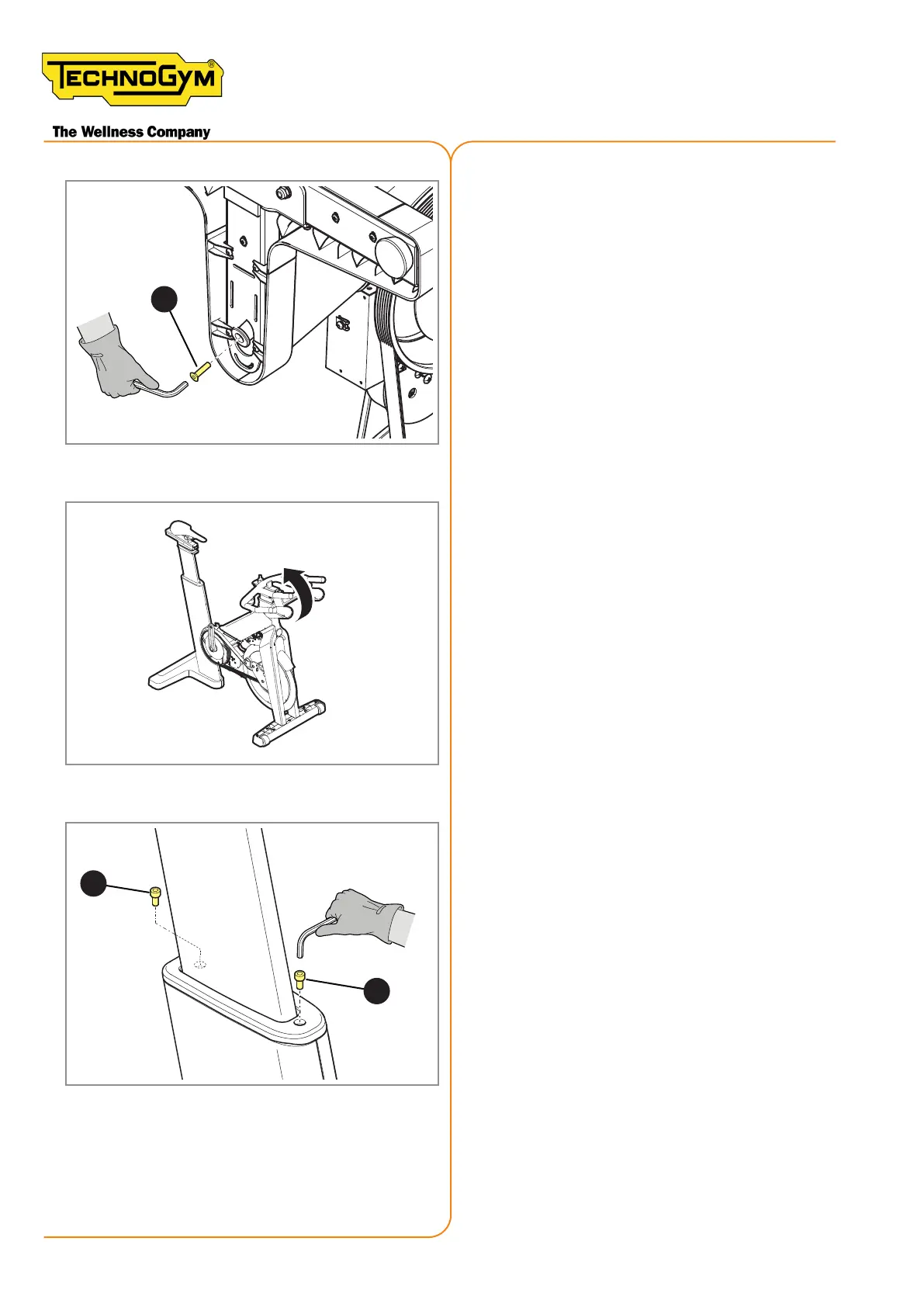 TECHNOGYM®

The Wellness Company