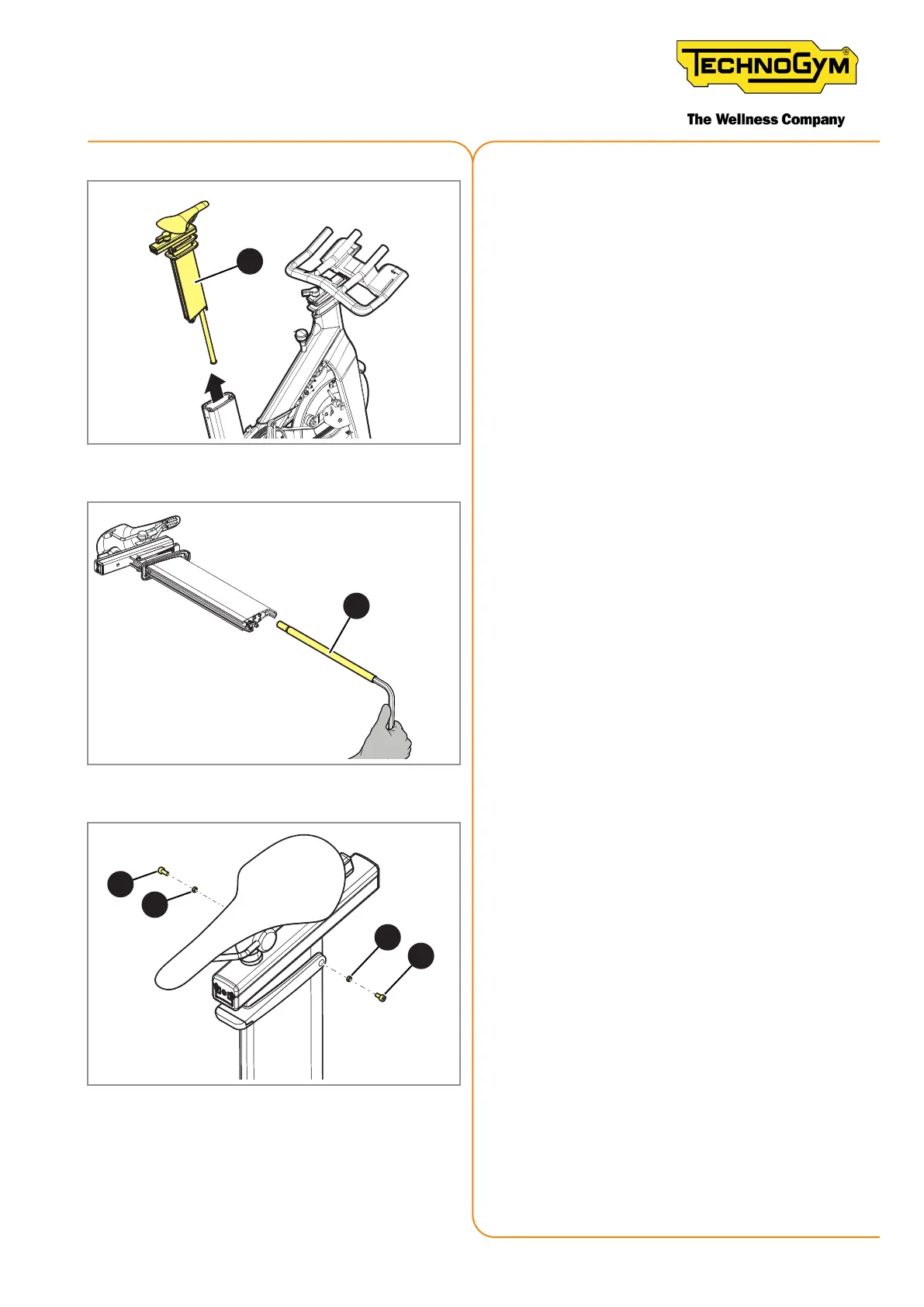 TECHNOGYM®
The Wellness Company