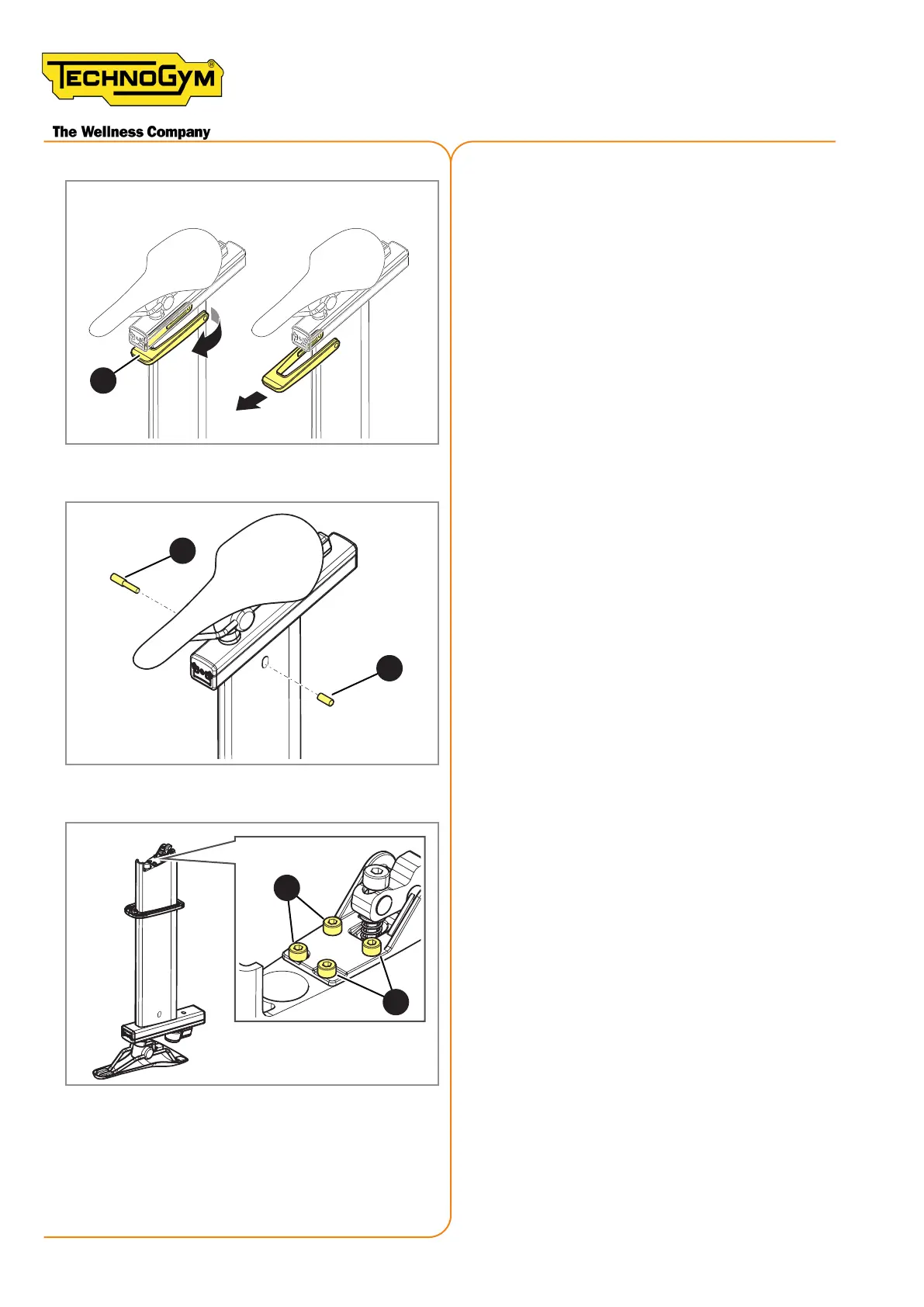 TECHNOGYM®

The Wellness Company