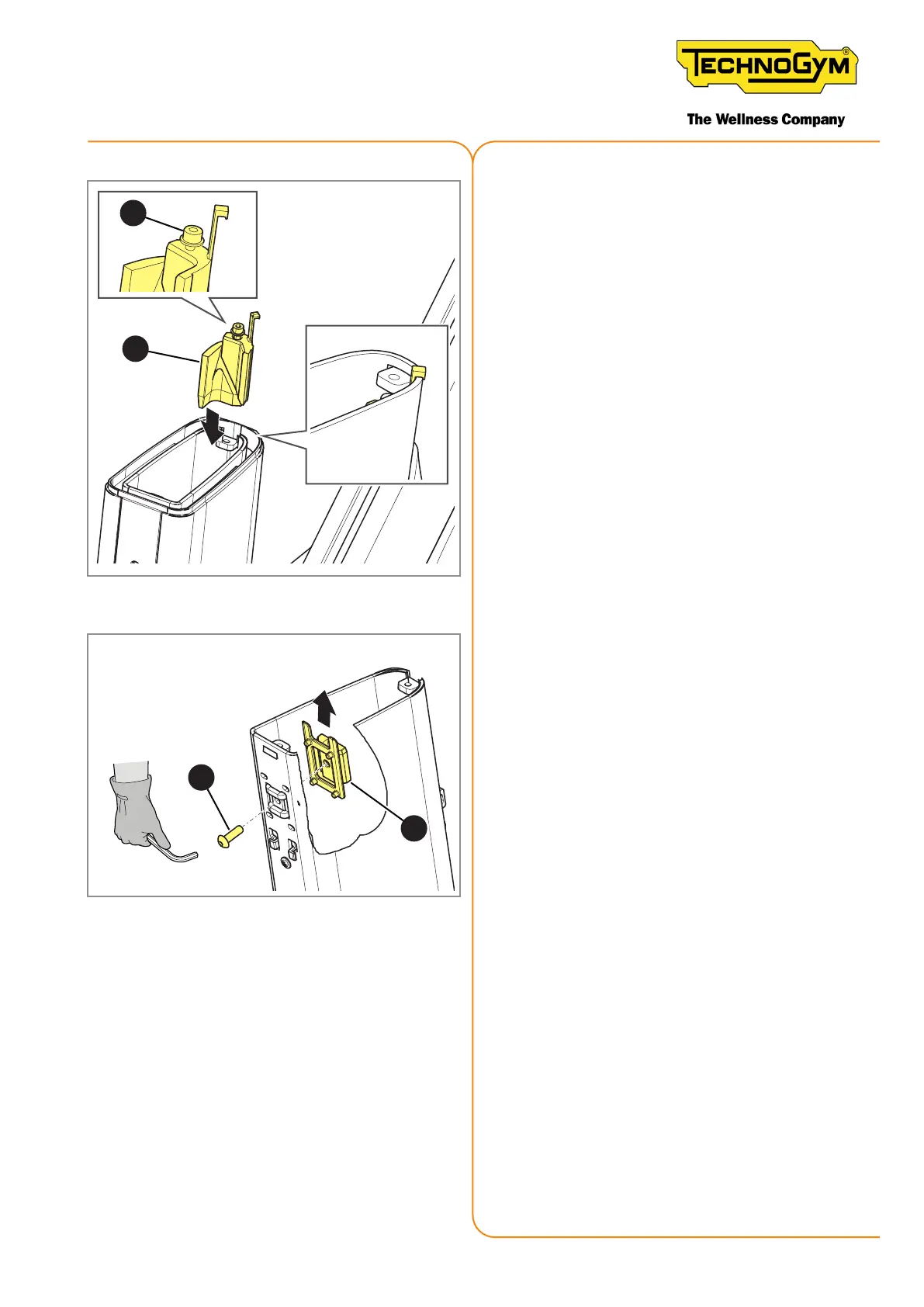 TECHNOGYM®
The Wellness Company