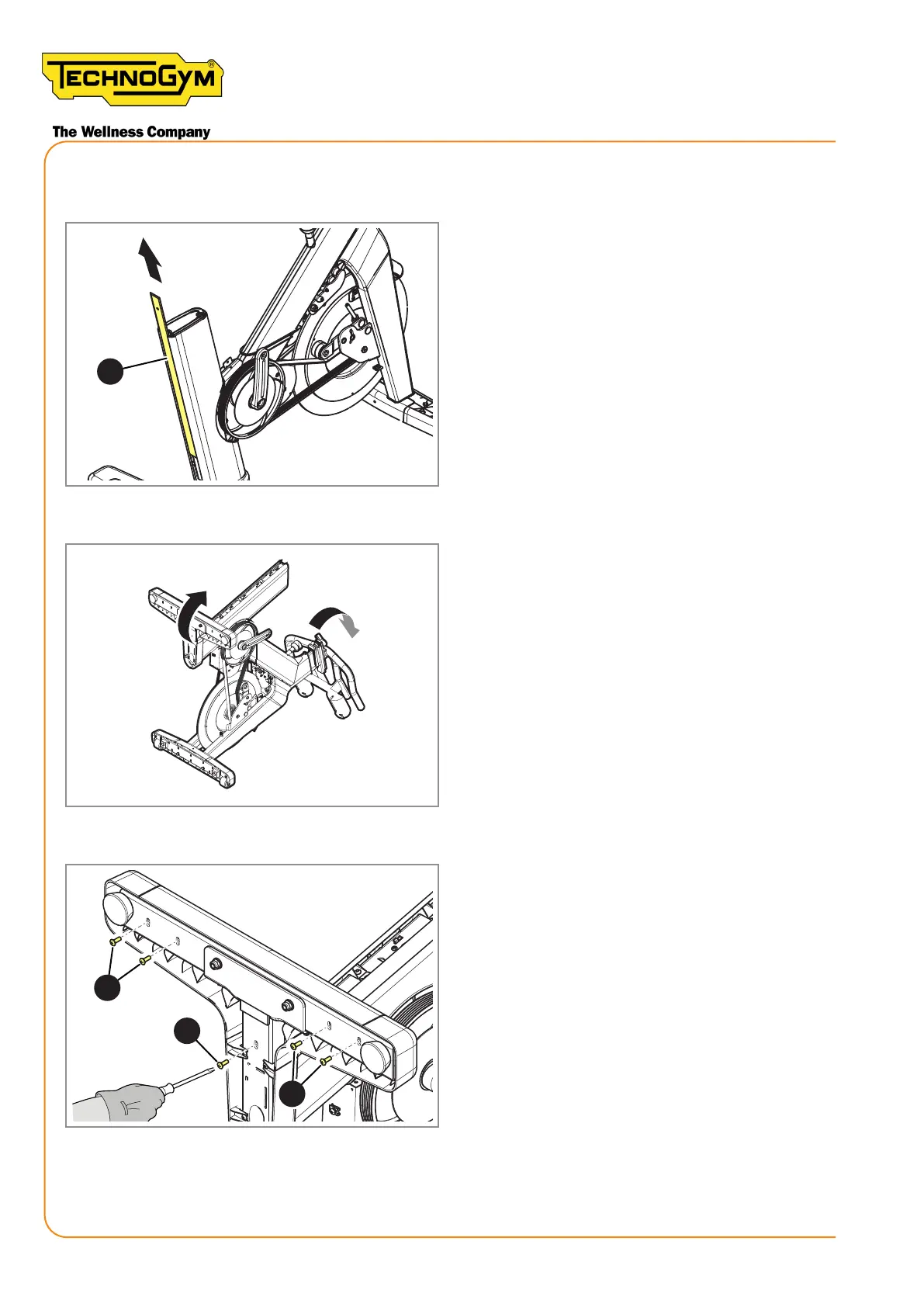 TECHNOGYM®
The Wellness Company