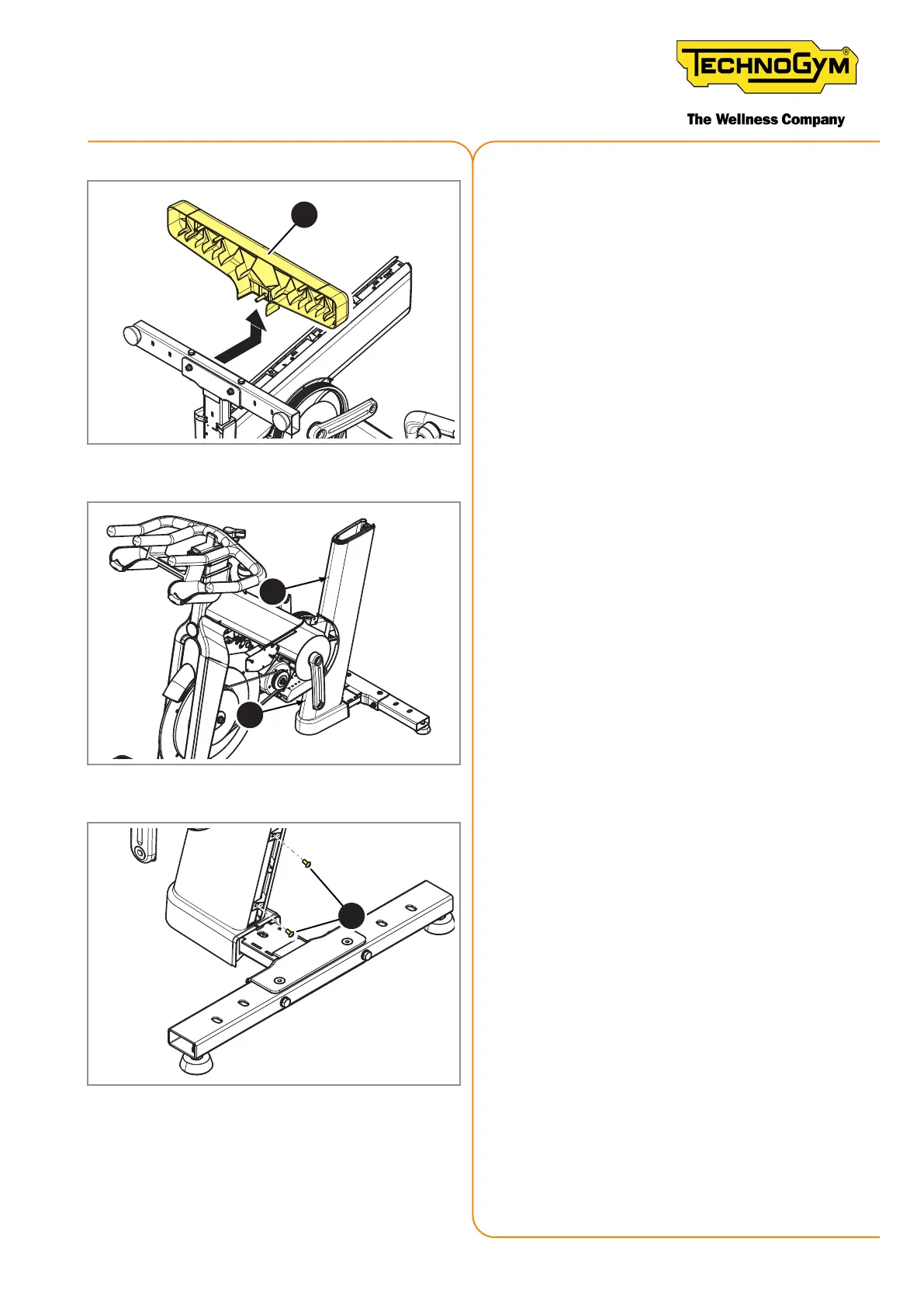 TECHNOGYM®
The Wellness Company