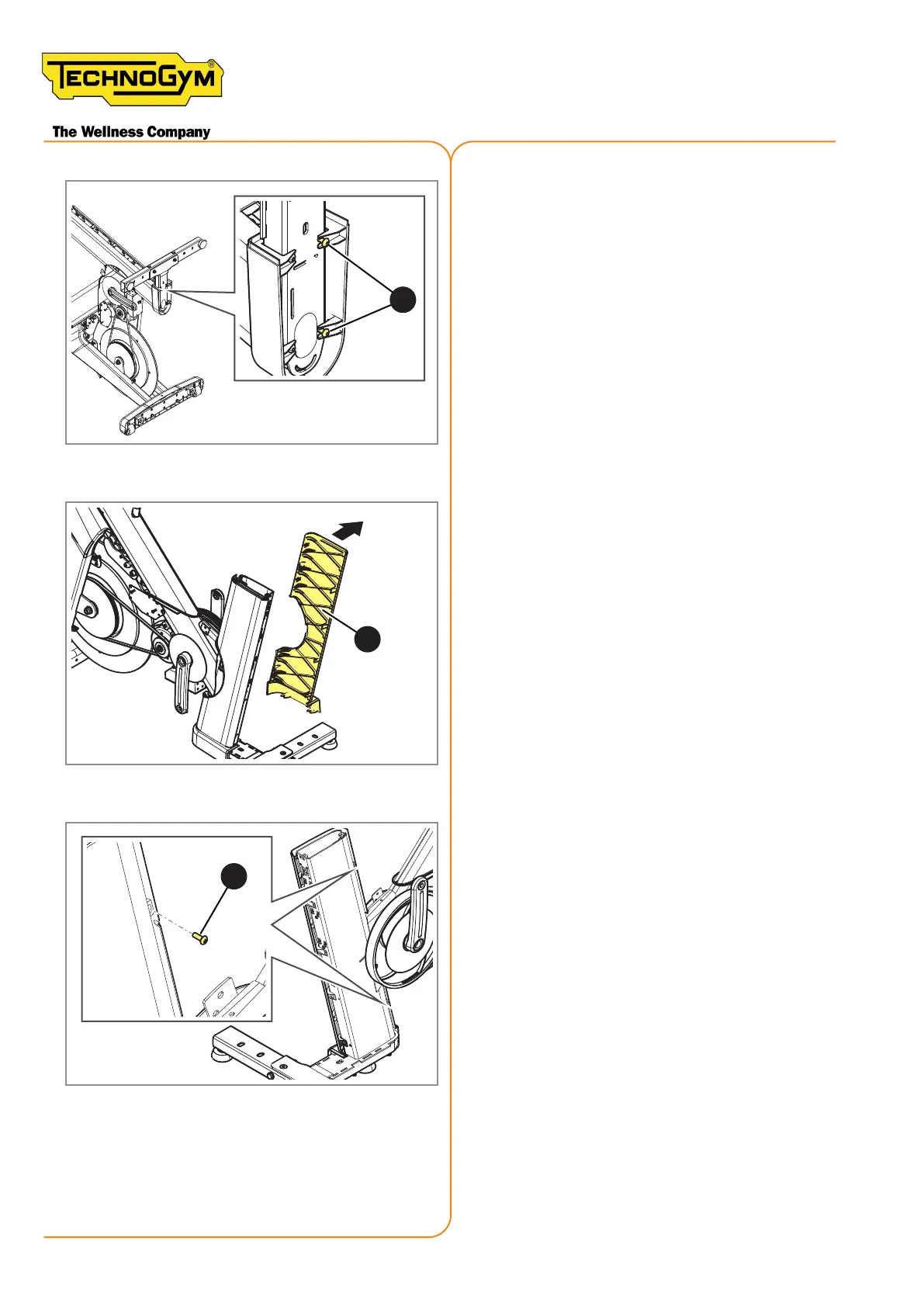 TECHNOGYM®

The Wellness Company