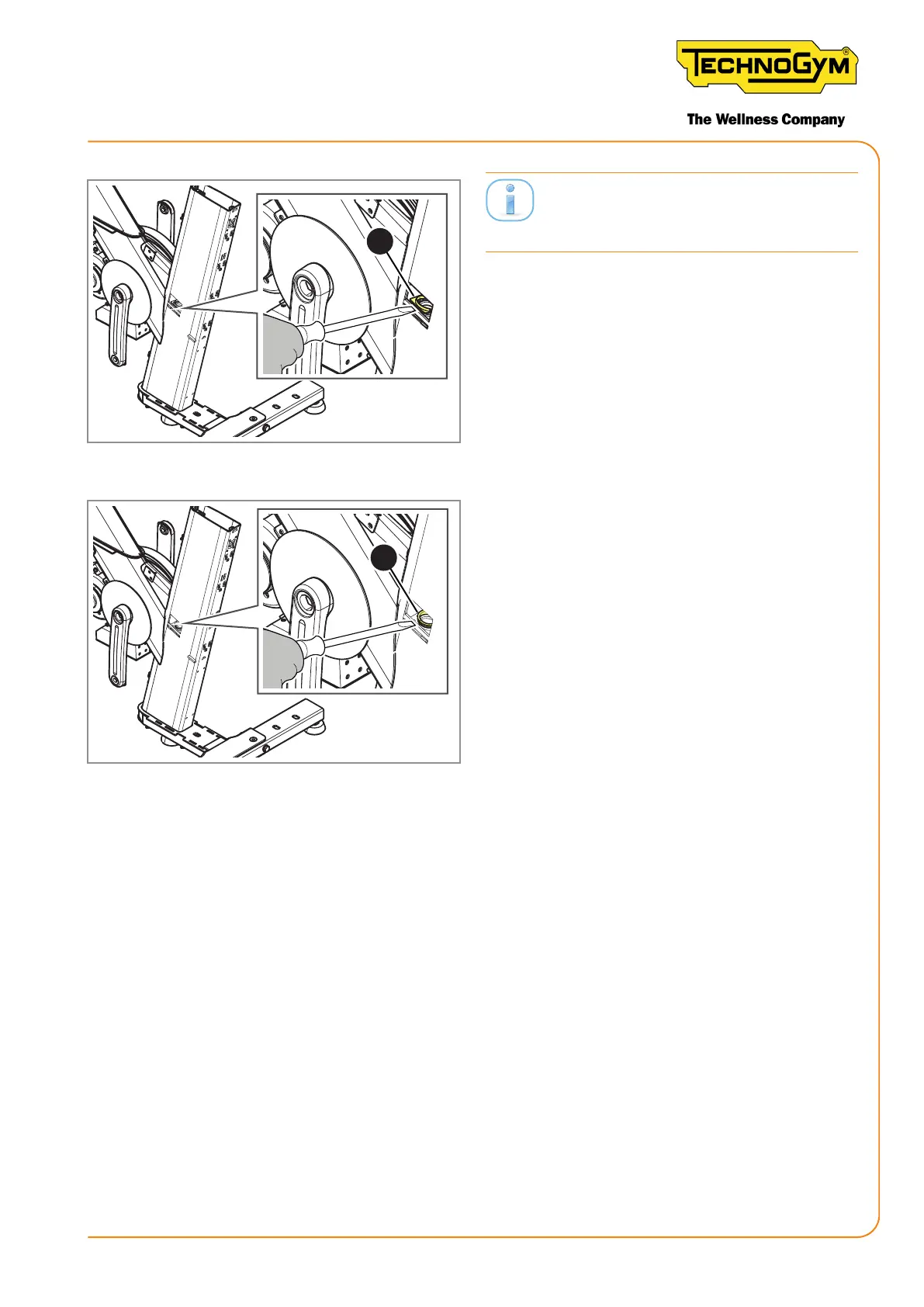 TECHNOGYM®

The Wellness Company