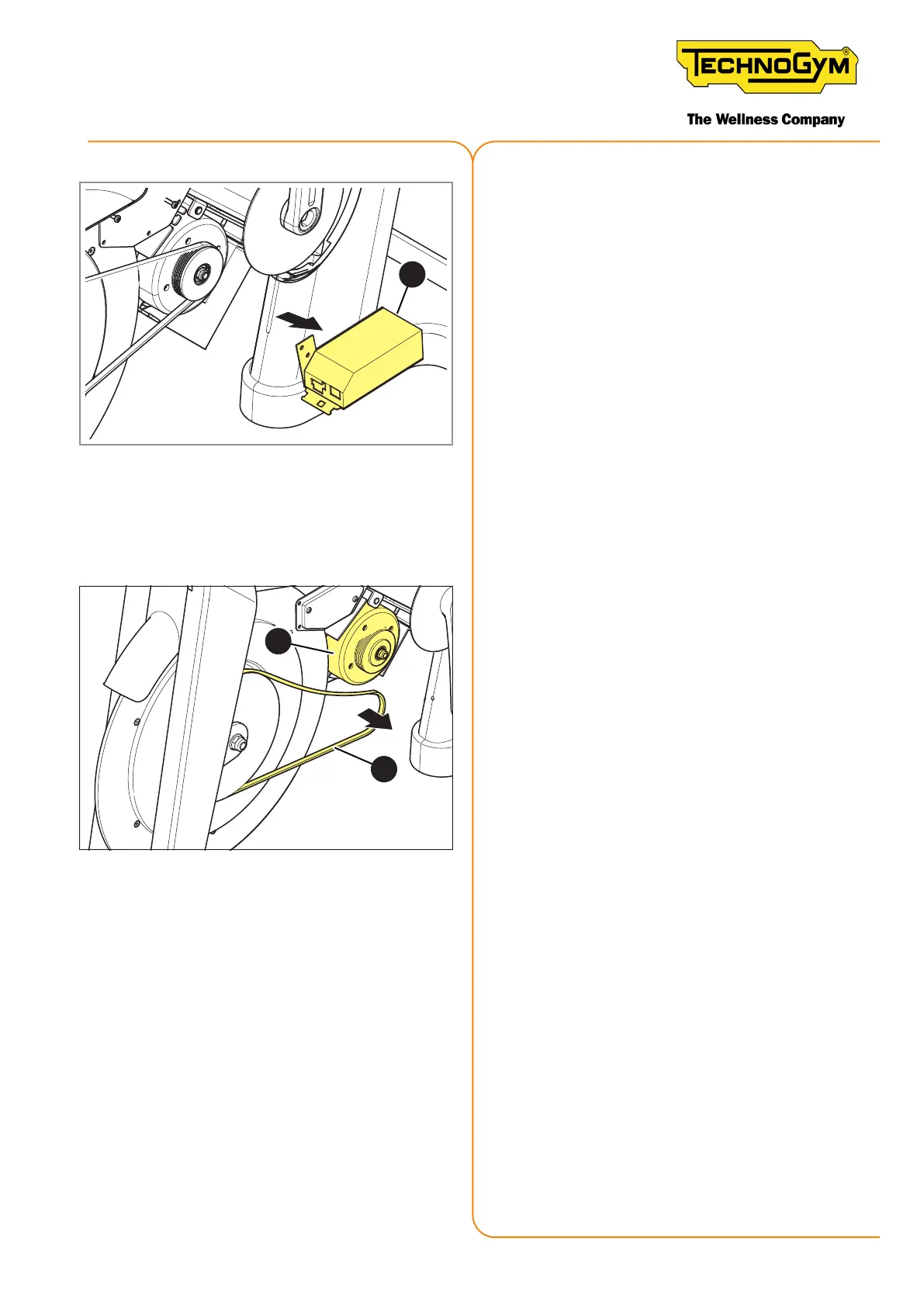 TECHNOGYM®

The Wellness Company