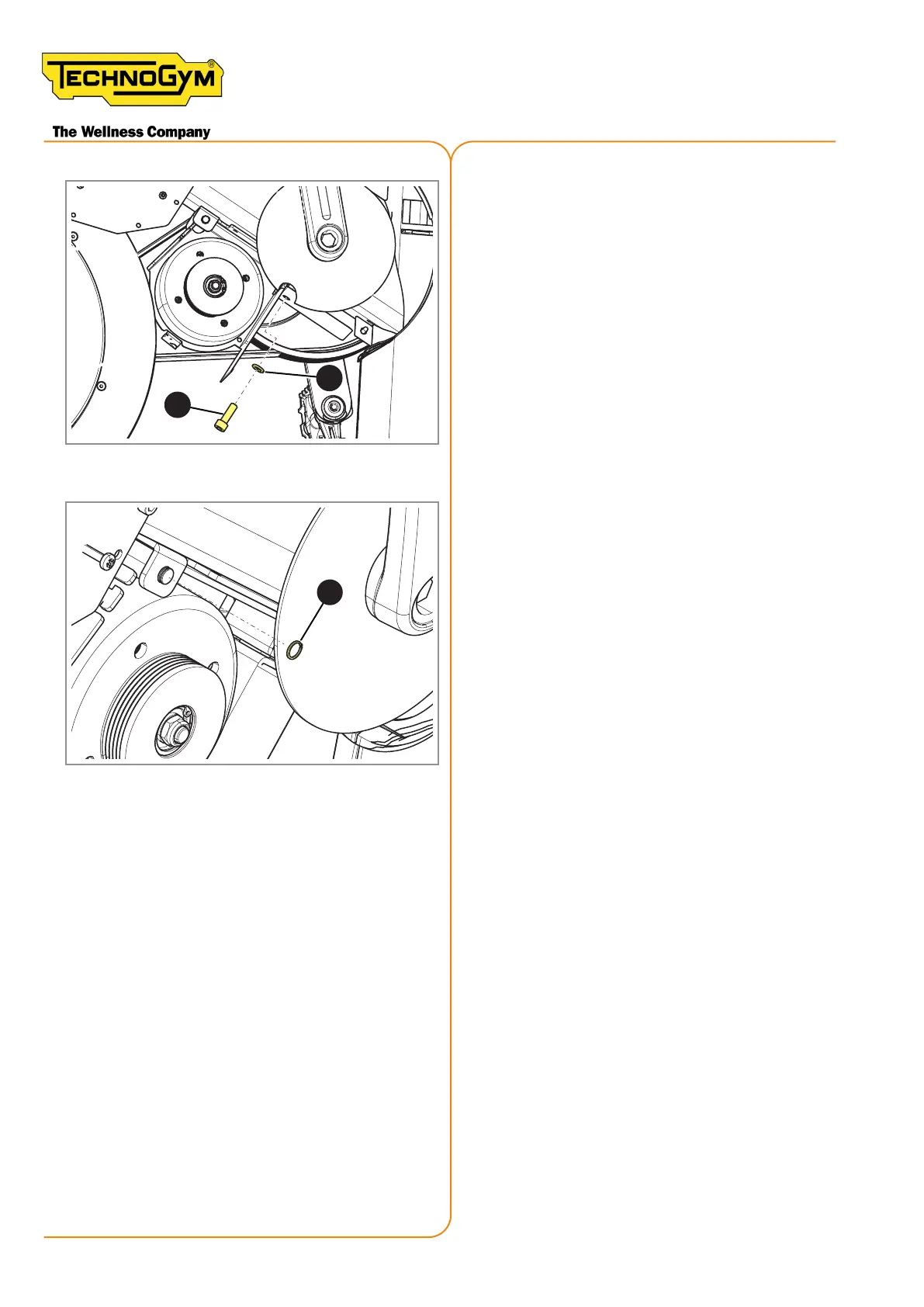 TECHNOGYM®

The Wellness Company