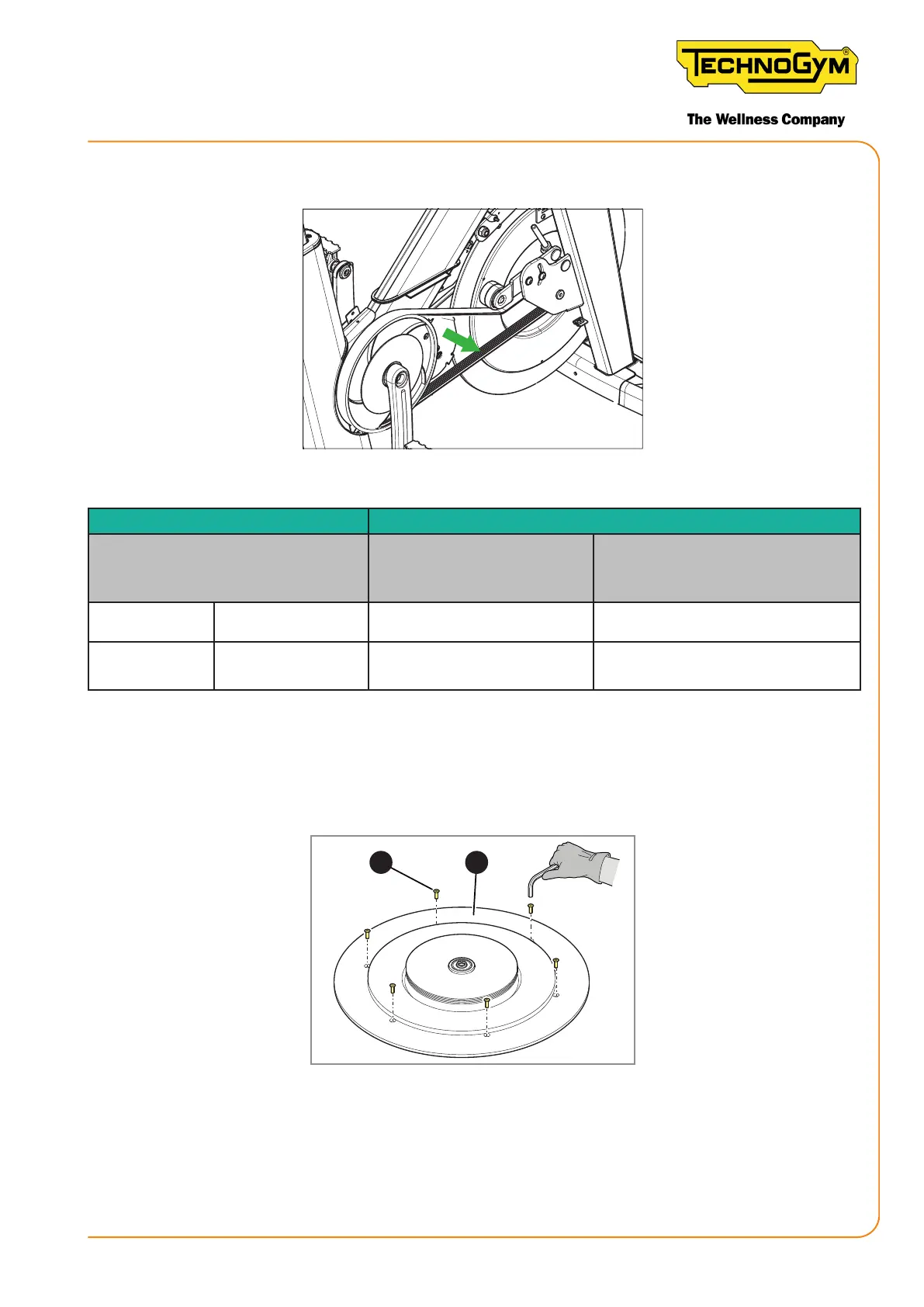 TECHNOGYM®

The Wellness Company