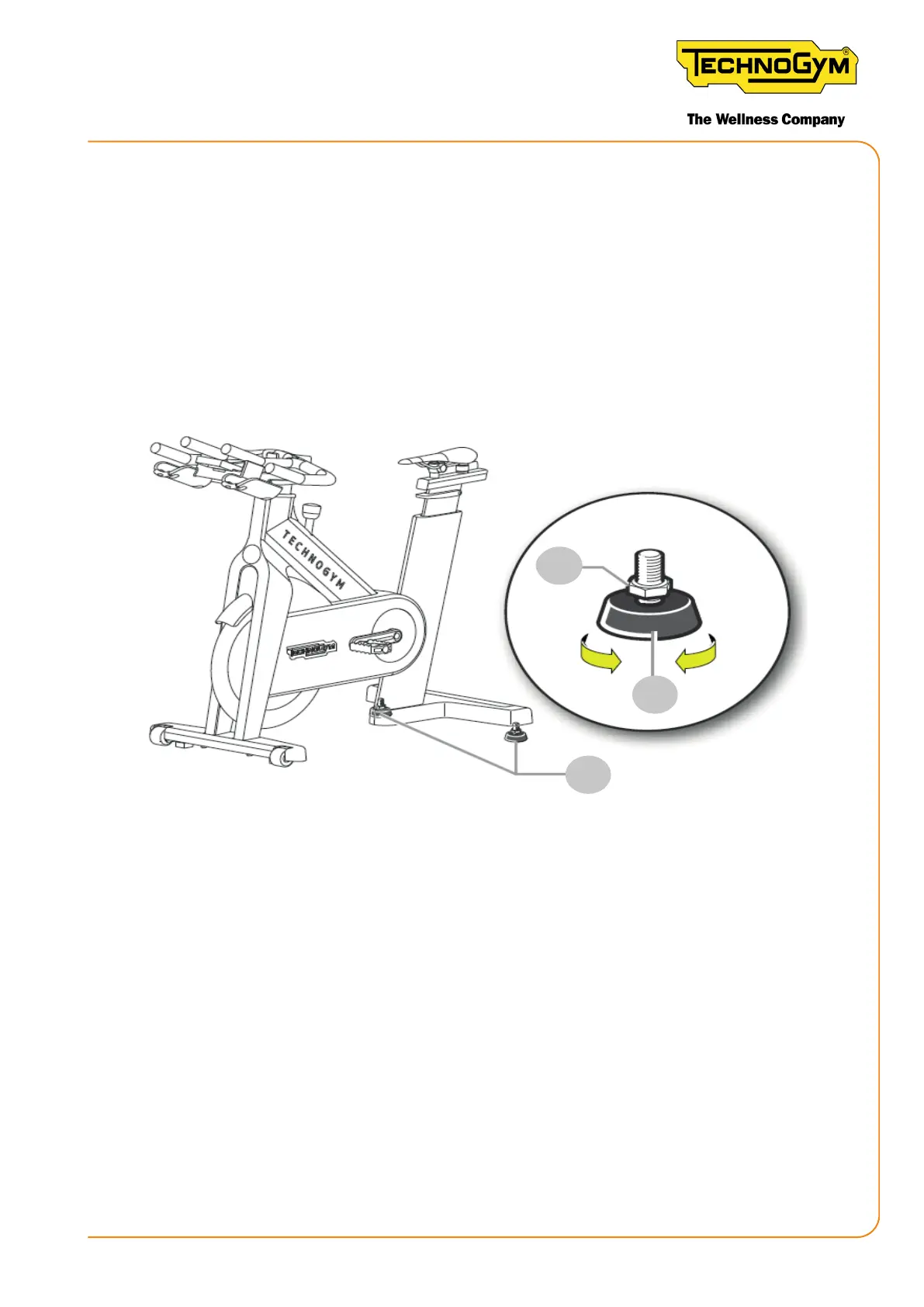 TECHNOGYM®
The Wellness Company

TECHNOGYM