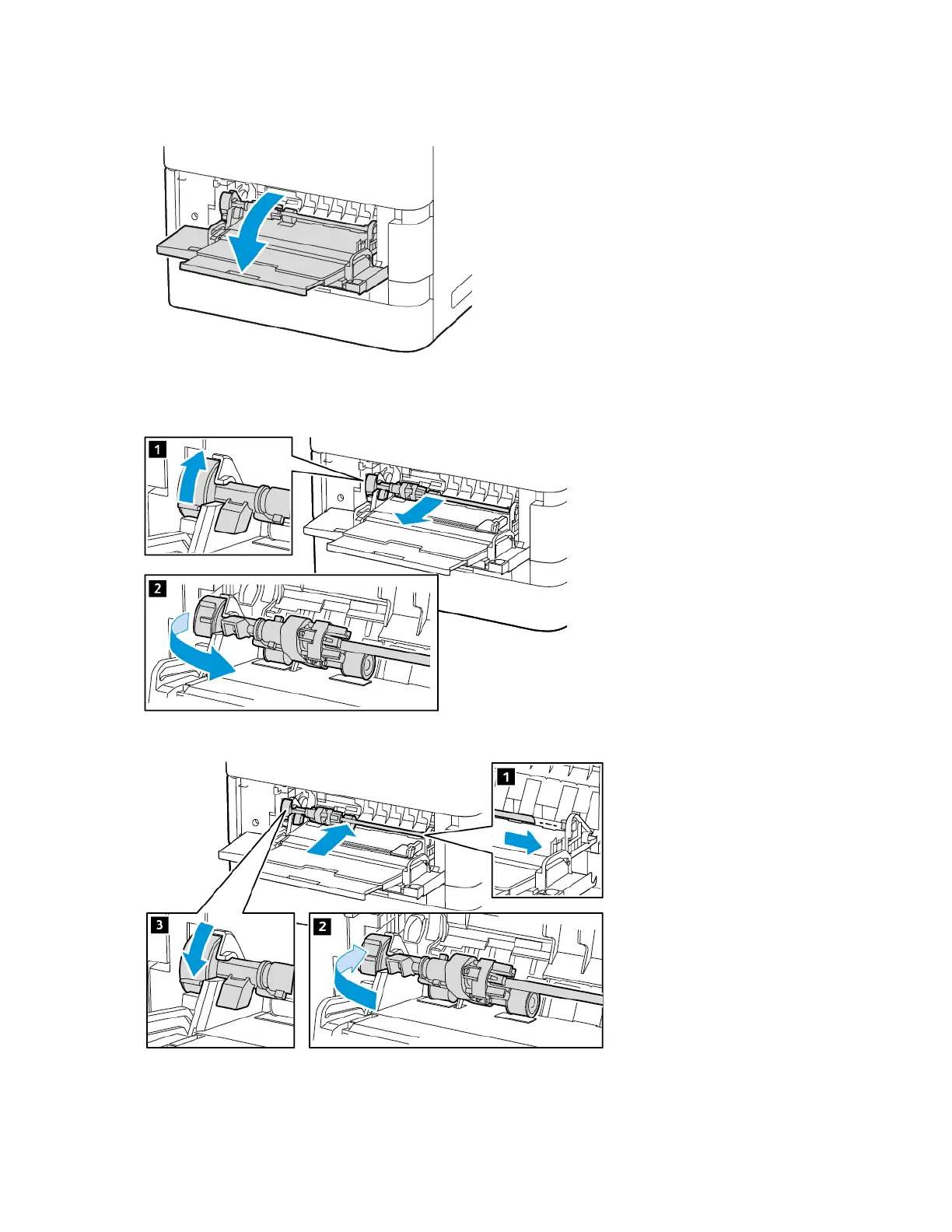 1

2

1

3

2