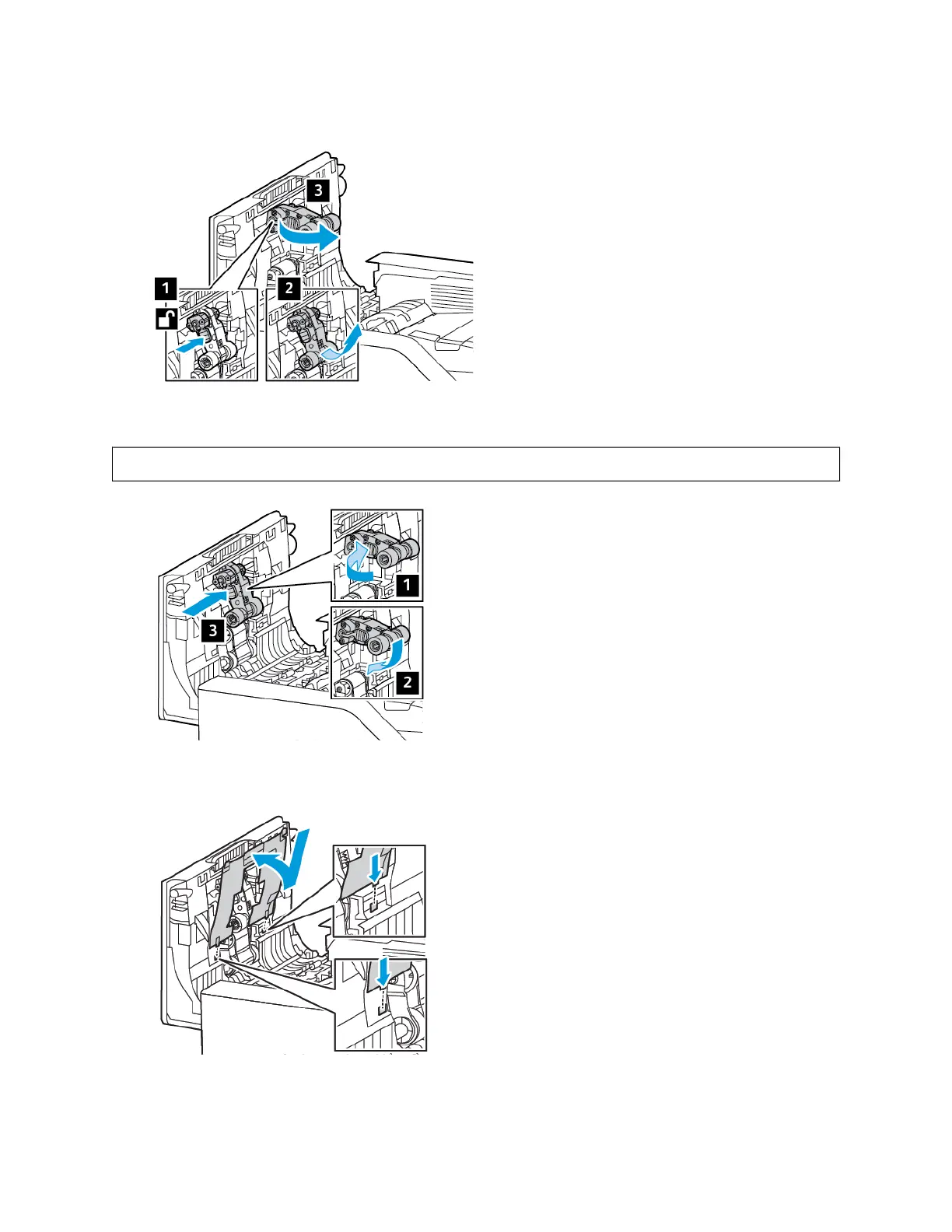 3

1

2

1

3

2