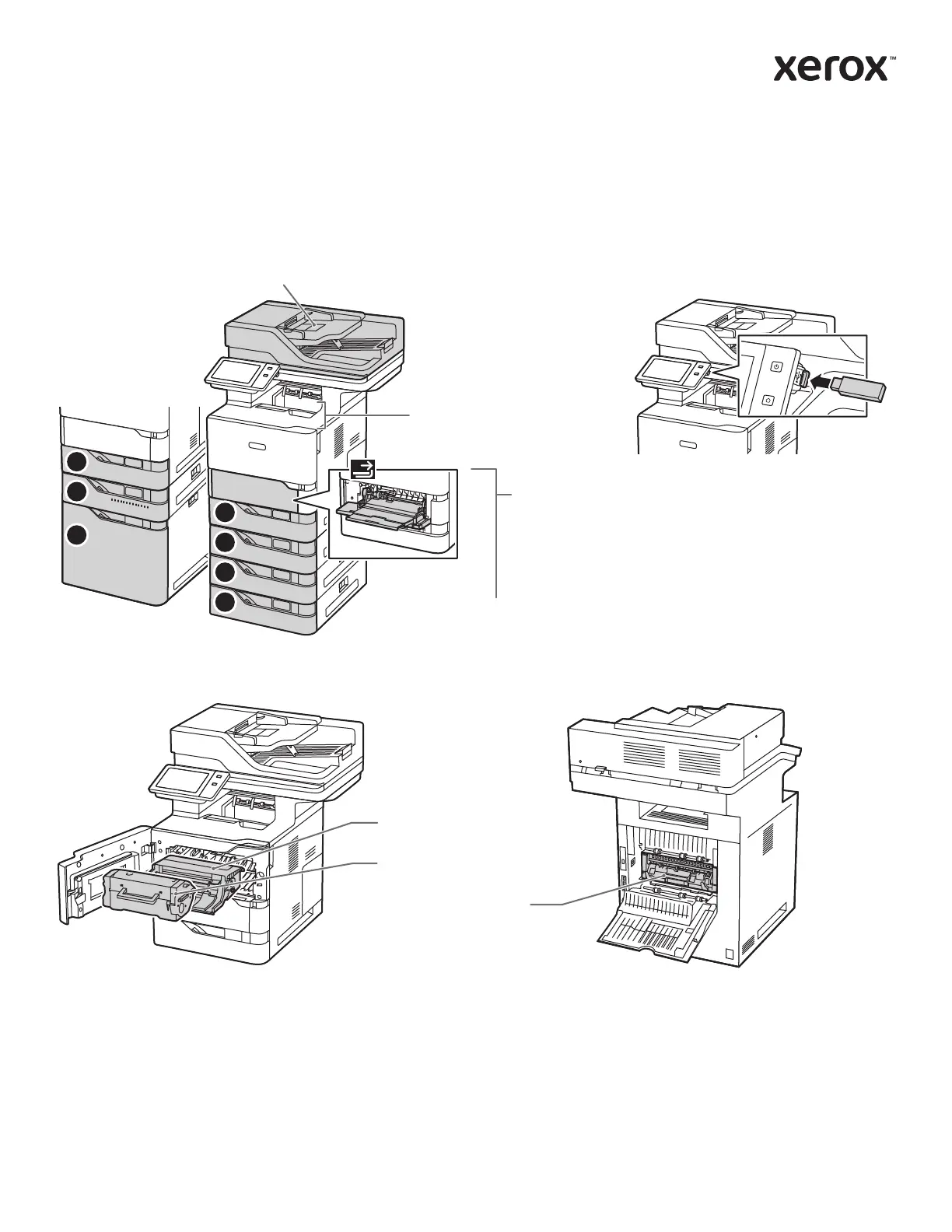 xerox™