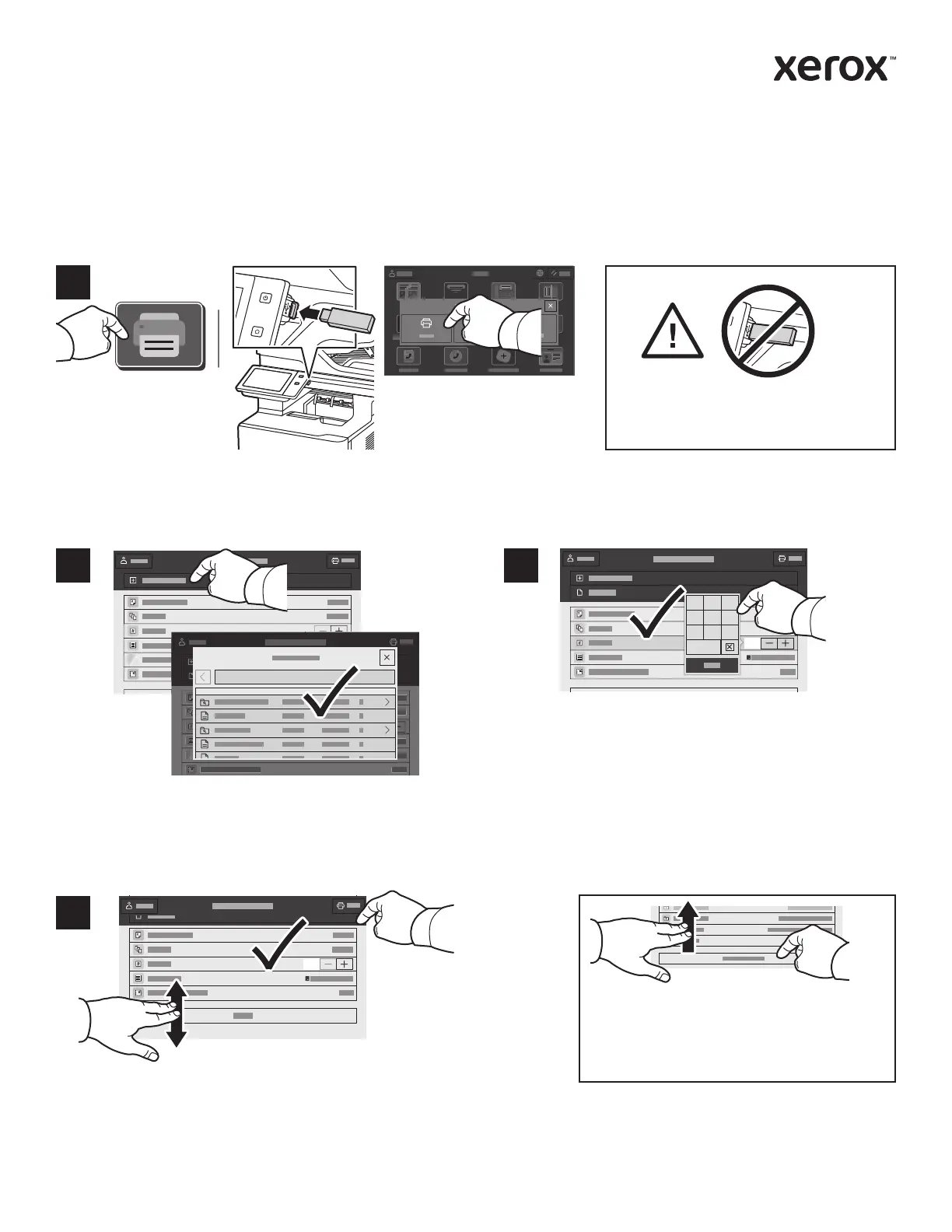 xerox™