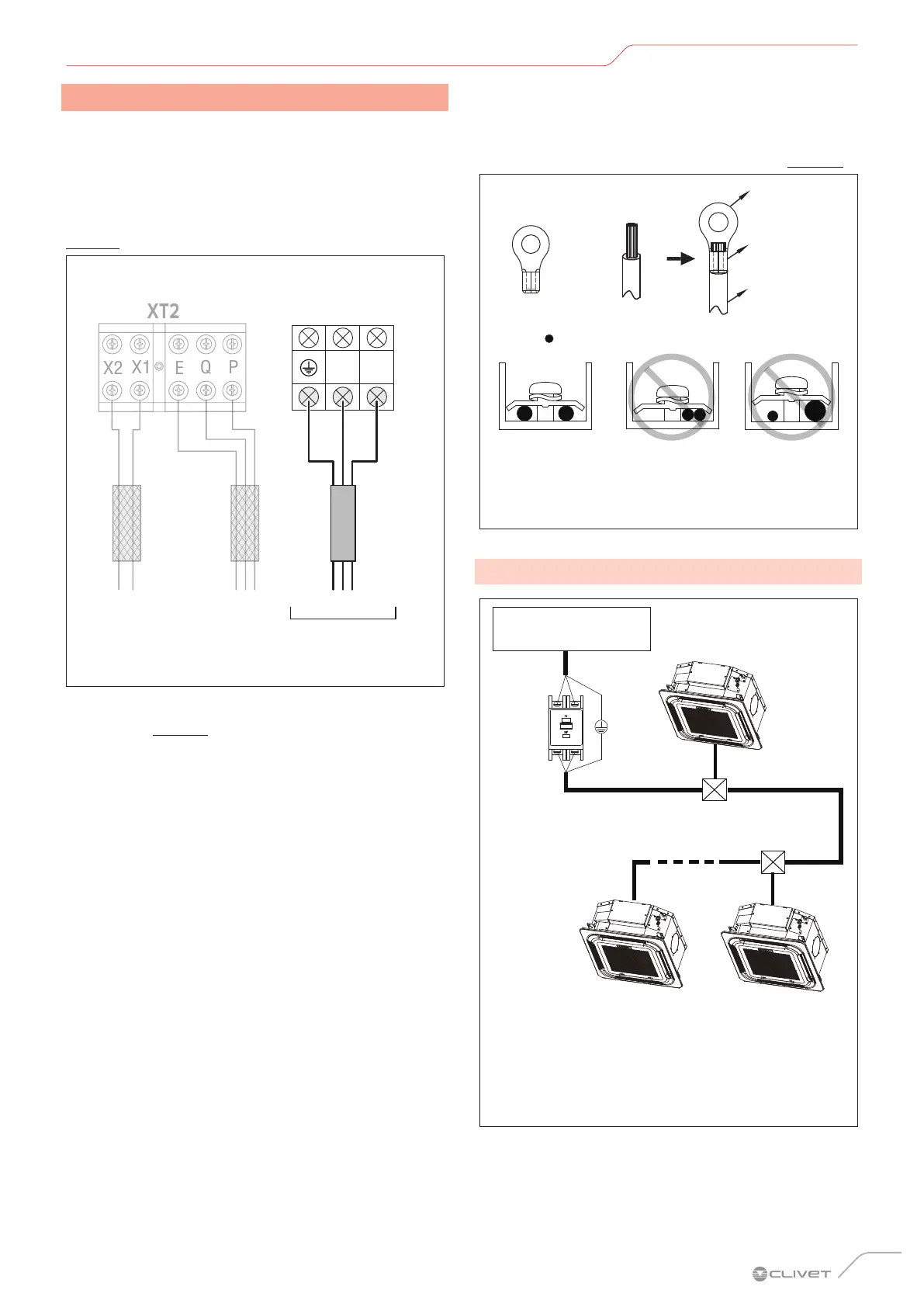 XT2

X2 X1 E Q P

CLIVET