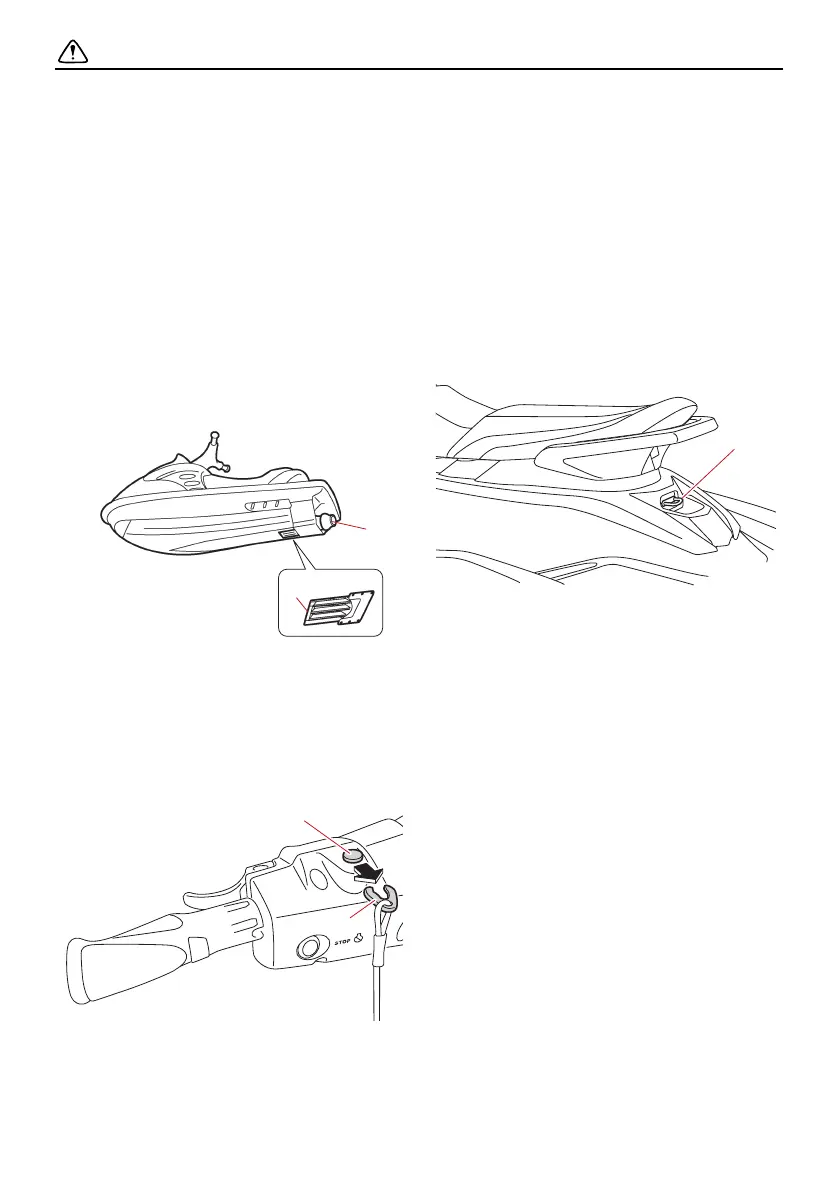 STOP