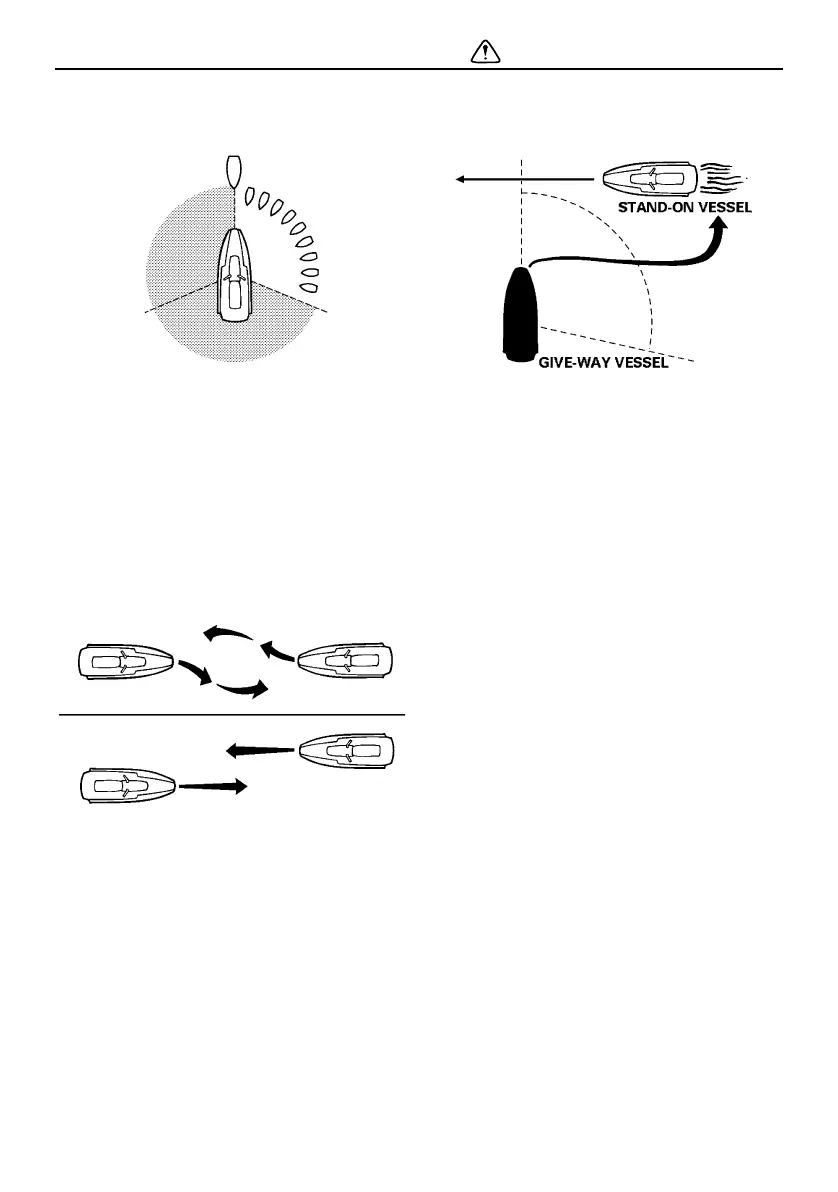 STAND-ON VESSEL

GIVE-WAY VESSEL