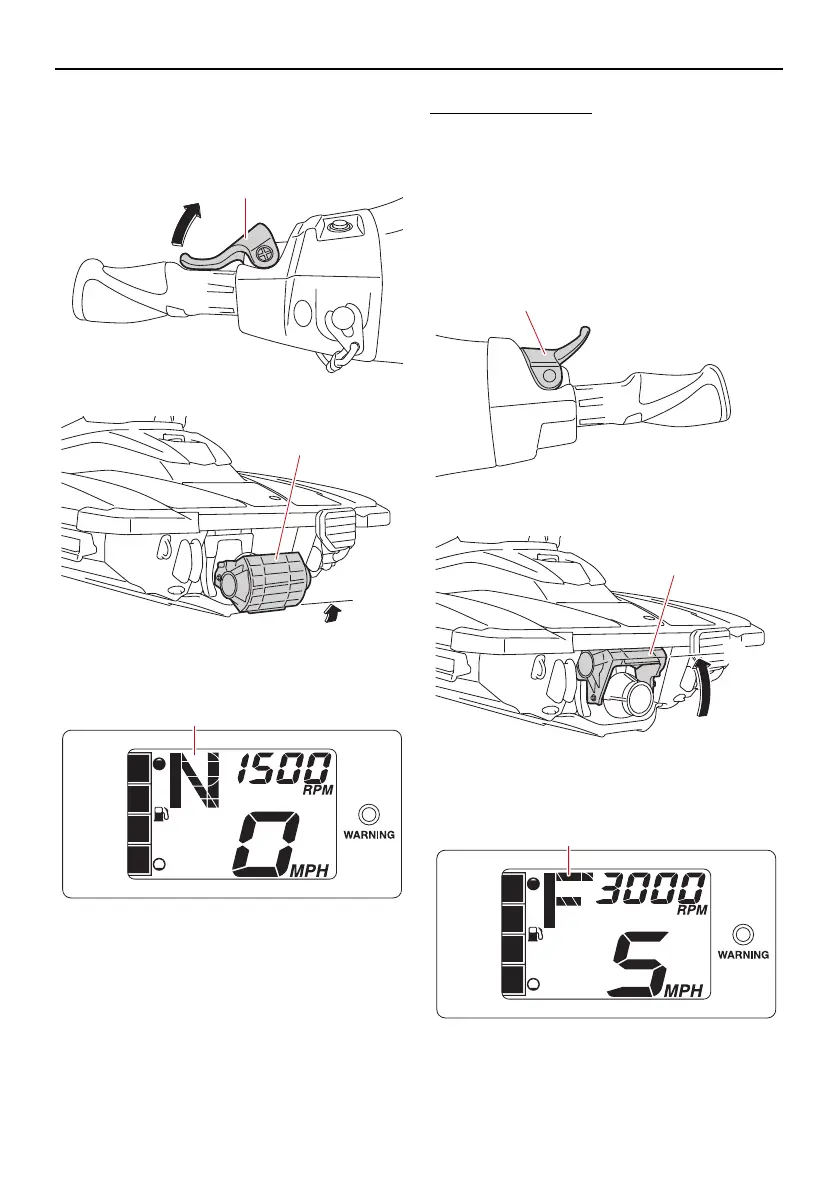 N 1500 RPM
0 MPH
WARNING

F 3000 RPM
5 MPH
WARNING