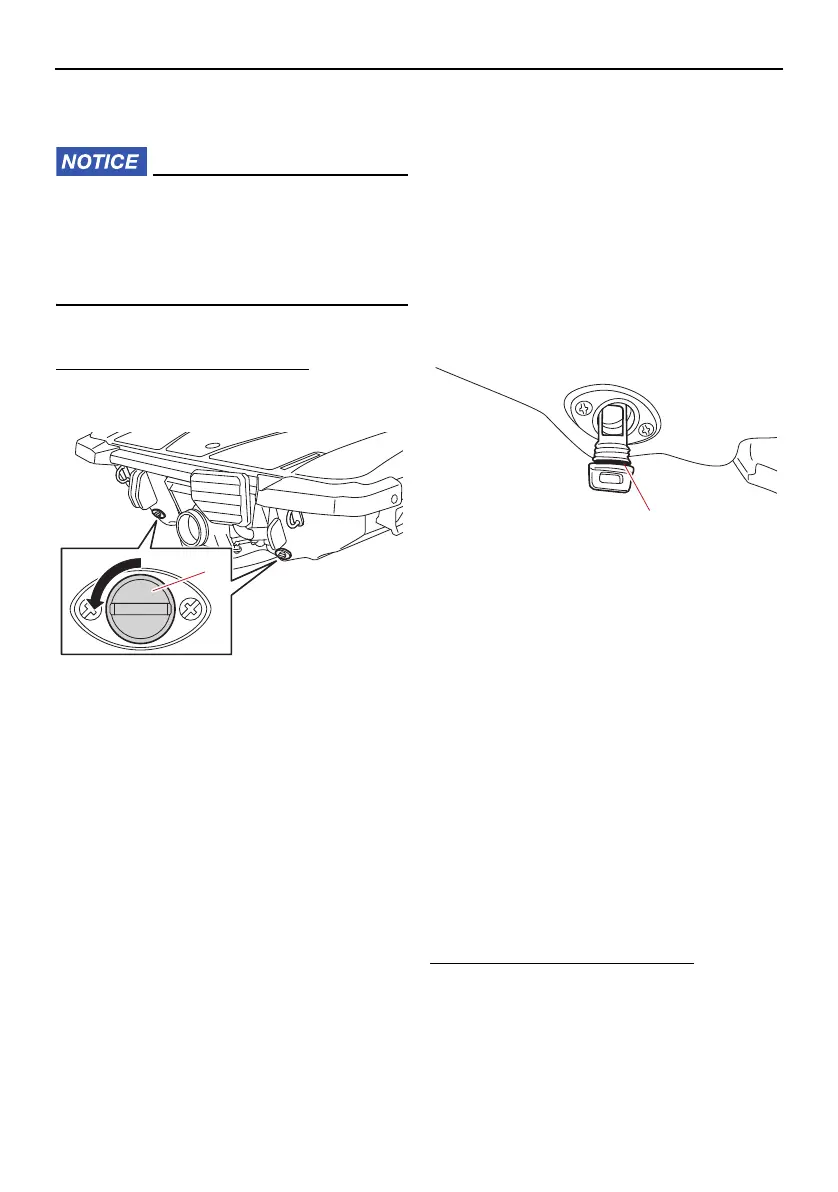 NOTICE