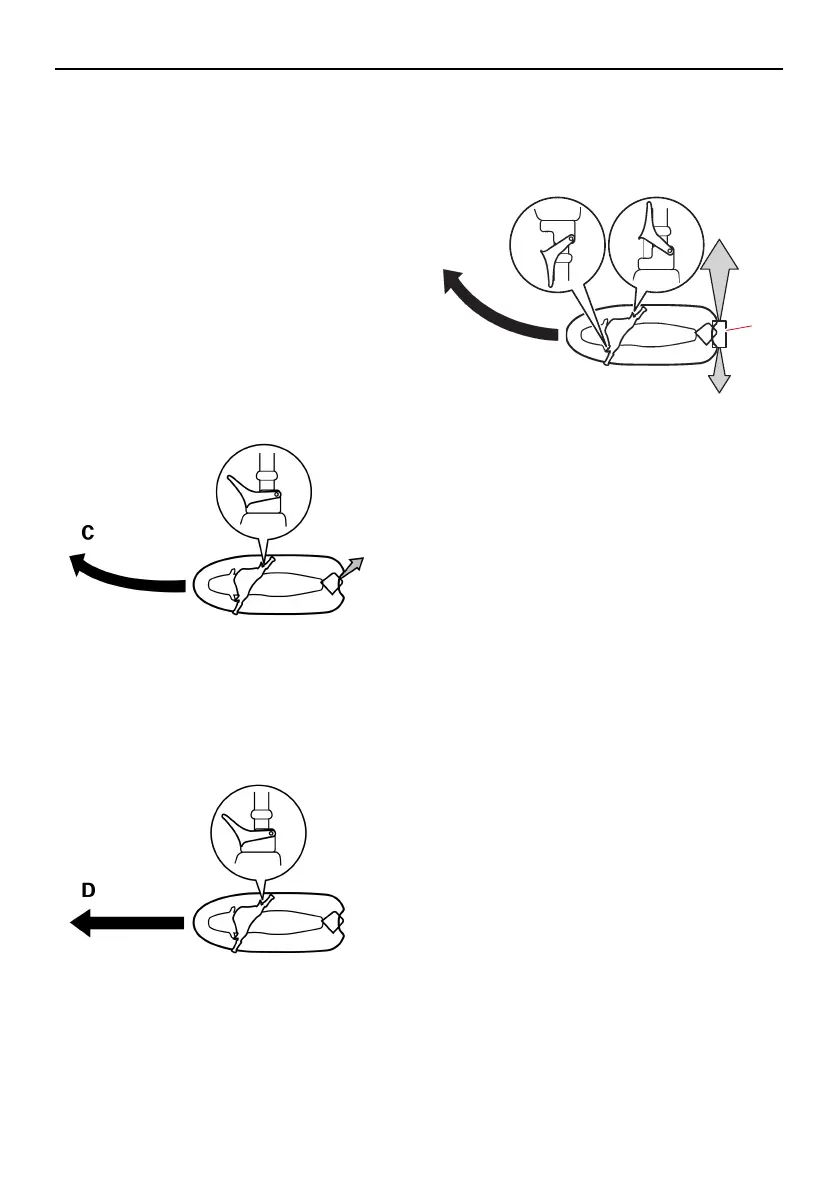 C

D