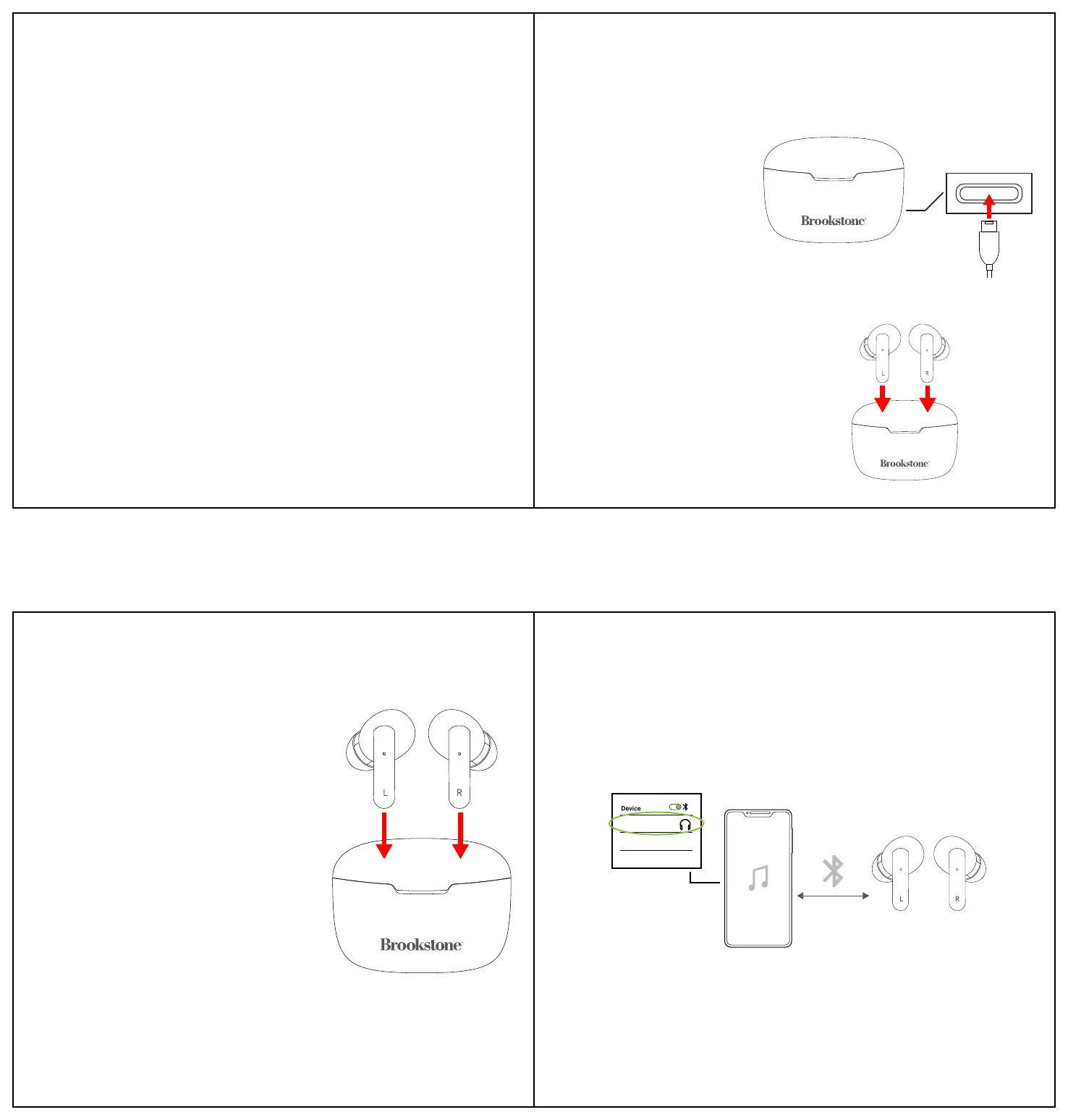 Brookstone

L R

Brookstone

L R

Brookstone

Device

L R