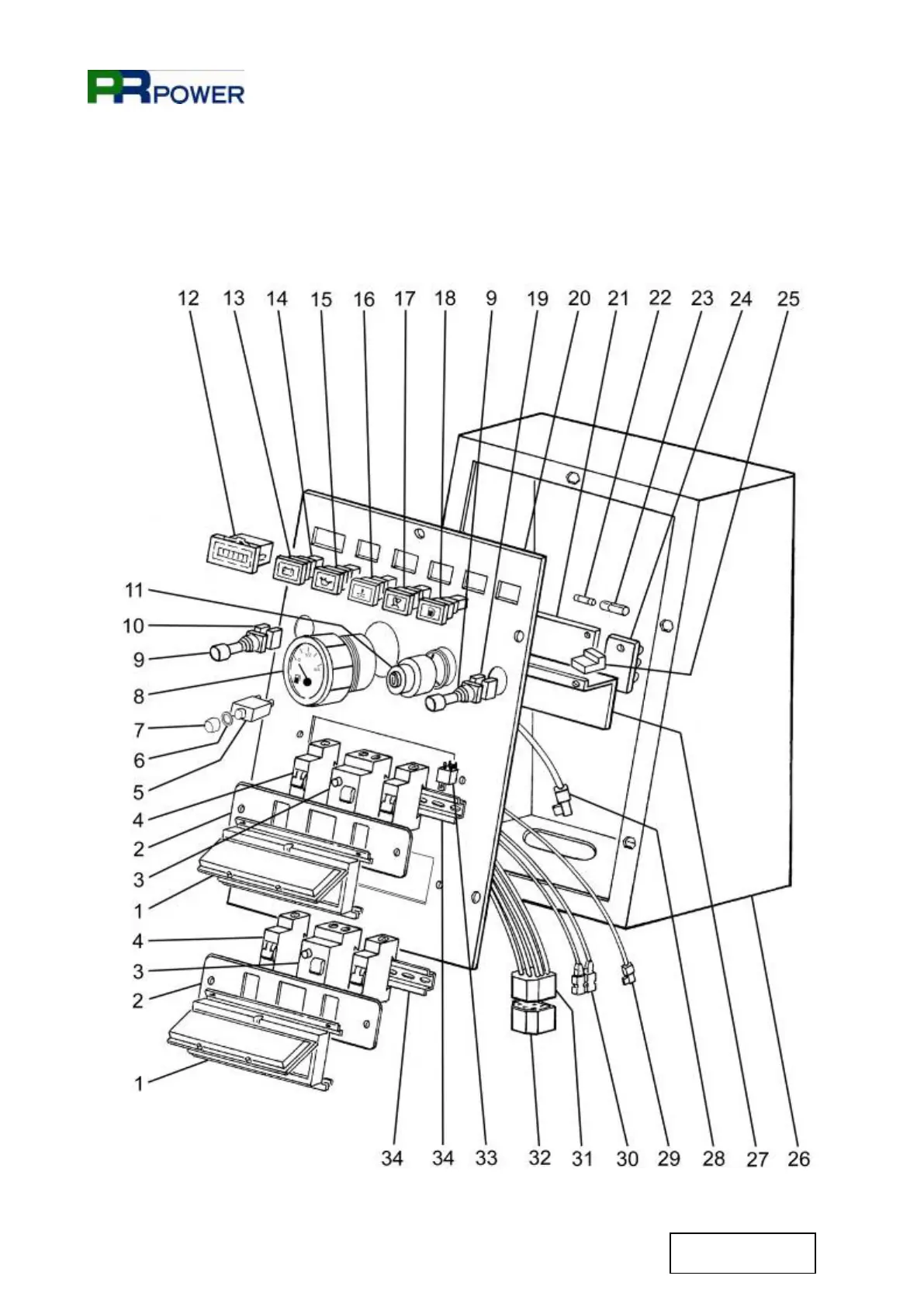 PR POWER

12 13 14 15 16 17 18 9 19 20 21 22 23 24 25

11
10
9
8
7
6
5
4
2
3
1
4
3
2
1

34 34 33 32 31 30 29 28 27 26