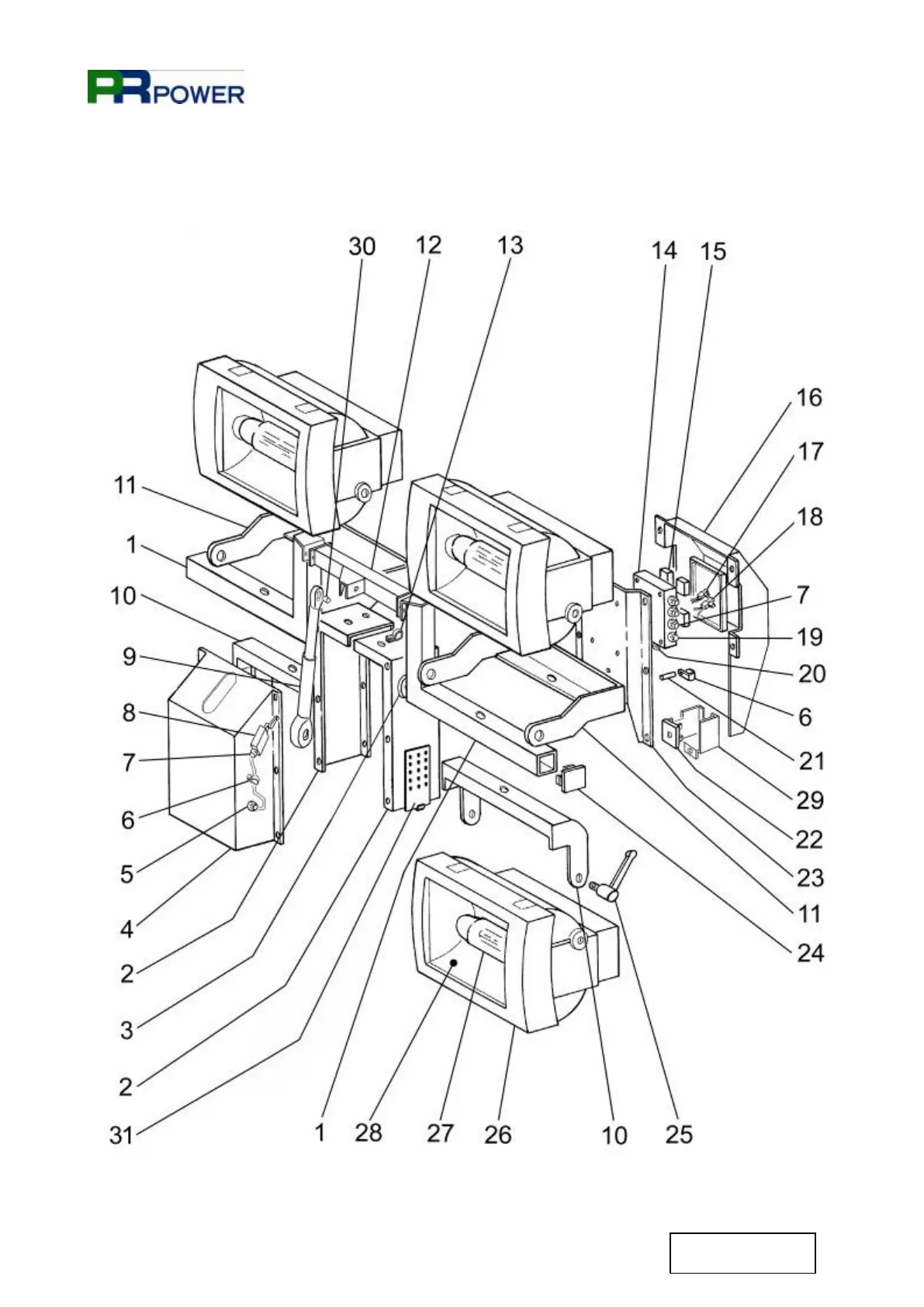 PR POWER

30 12 13 14 15

16

17

18

7

19

20

6

21

29

22

23

11

24

11

1

10

9

8

7

6

5

4

2

3

2

31

1 28 27 26 10 25