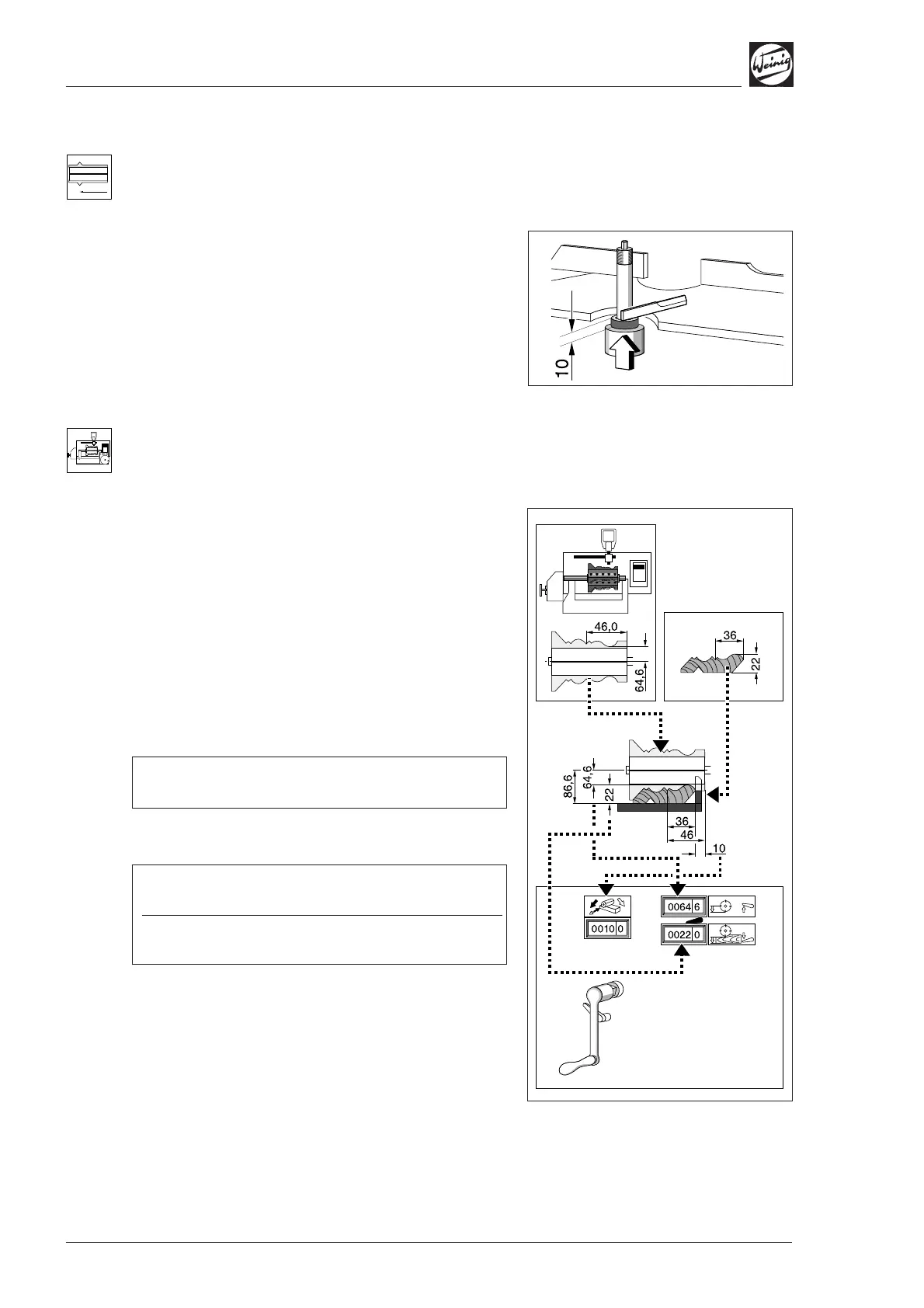 Weinig

10

46,0

64,6

36

22

86,6

64,6

22

36

46

10

0010 0

0064 6

0022 0