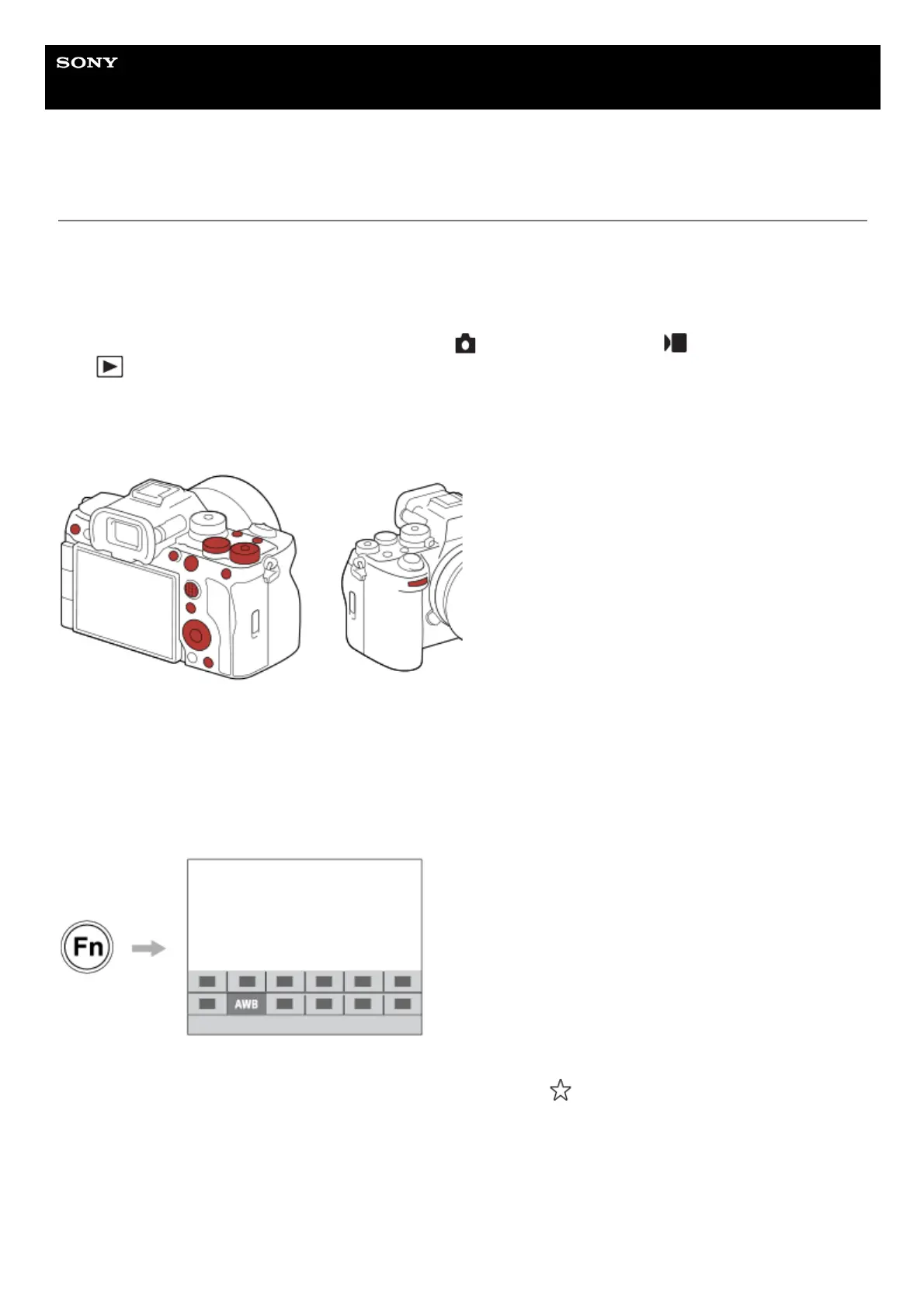 SONY

Fn

AWB