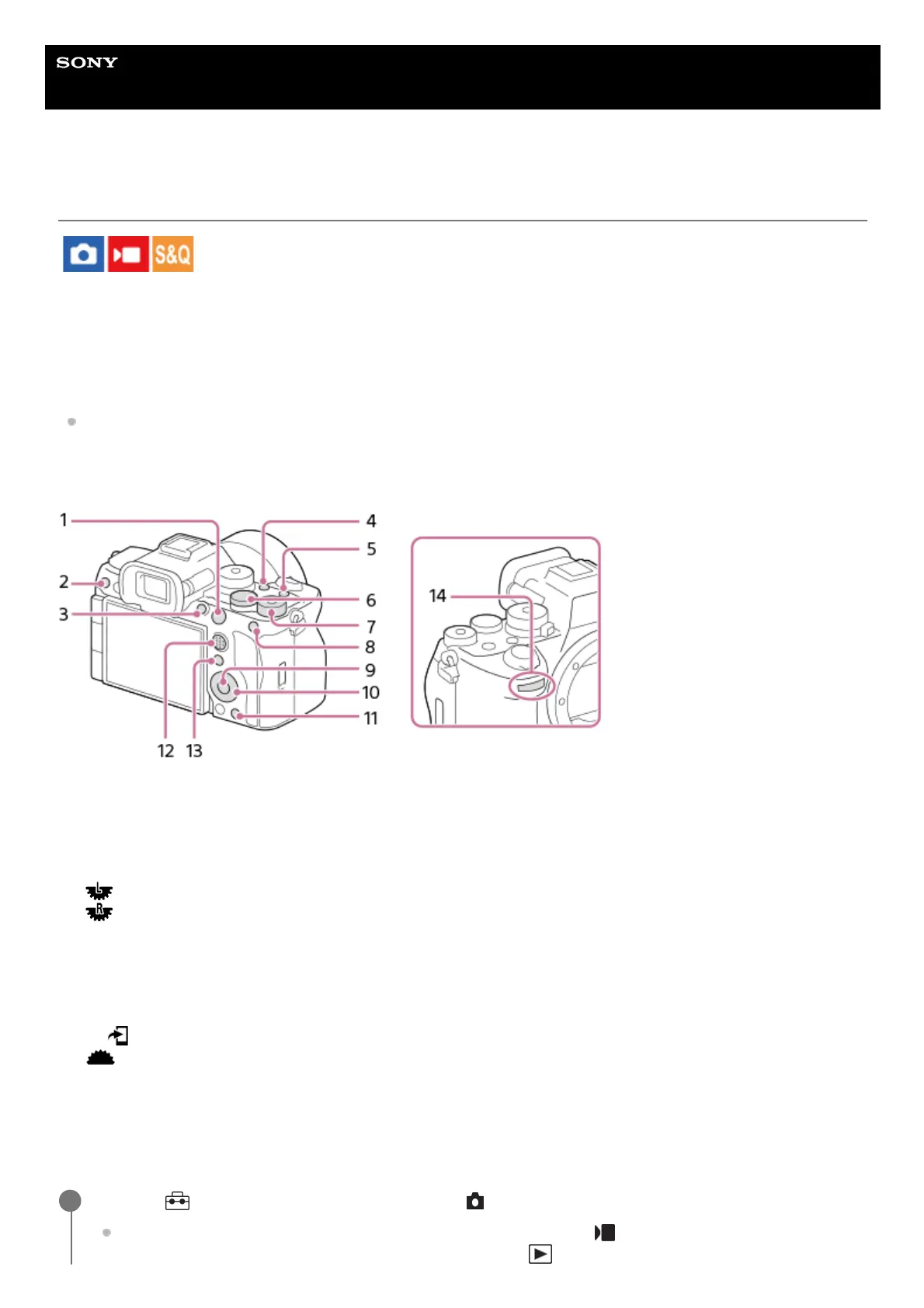 SONY

S&Q

1
2
3
4
5
6
7
8
9
10
11
12
13
14