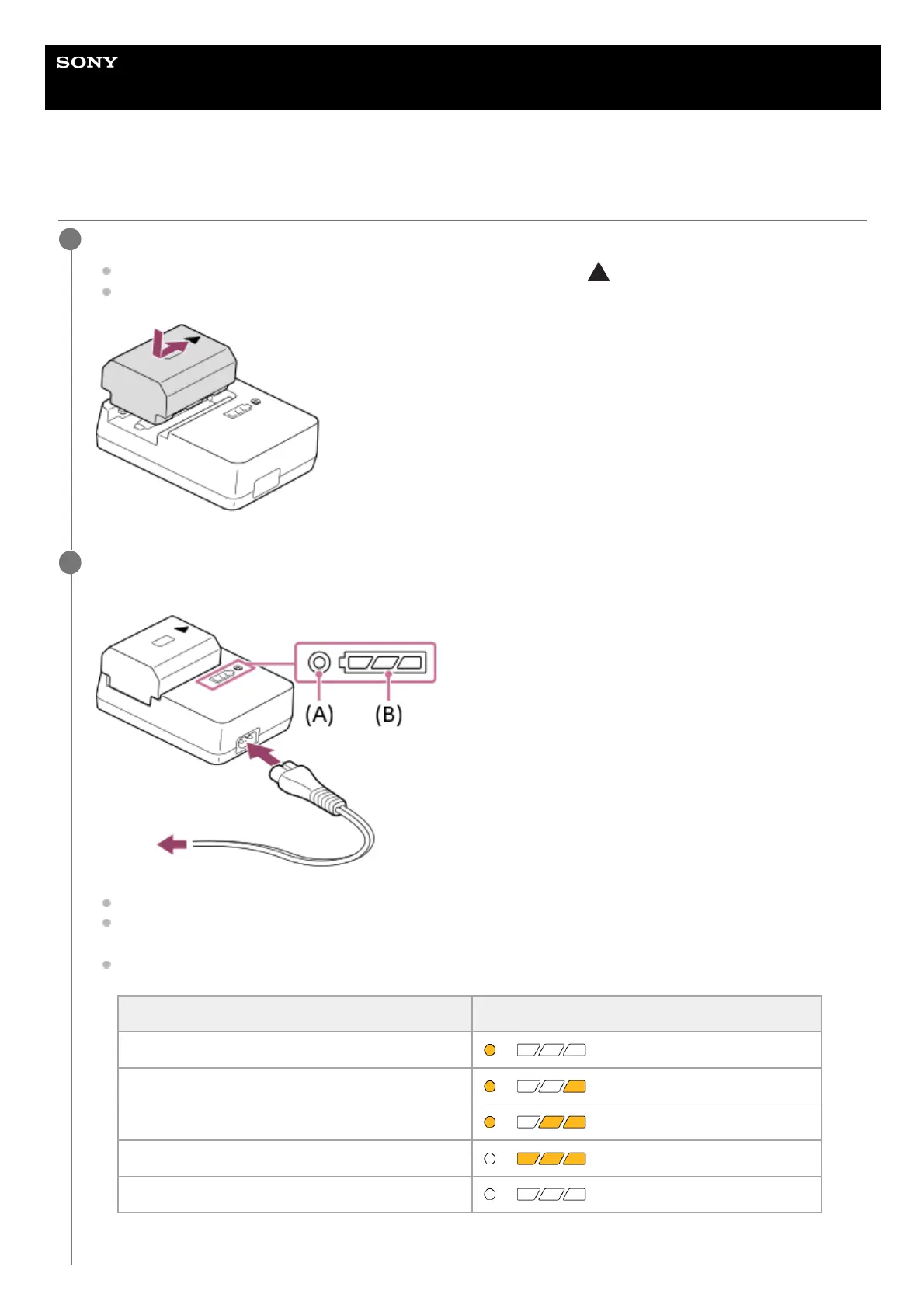 SONY

(A)
(B)