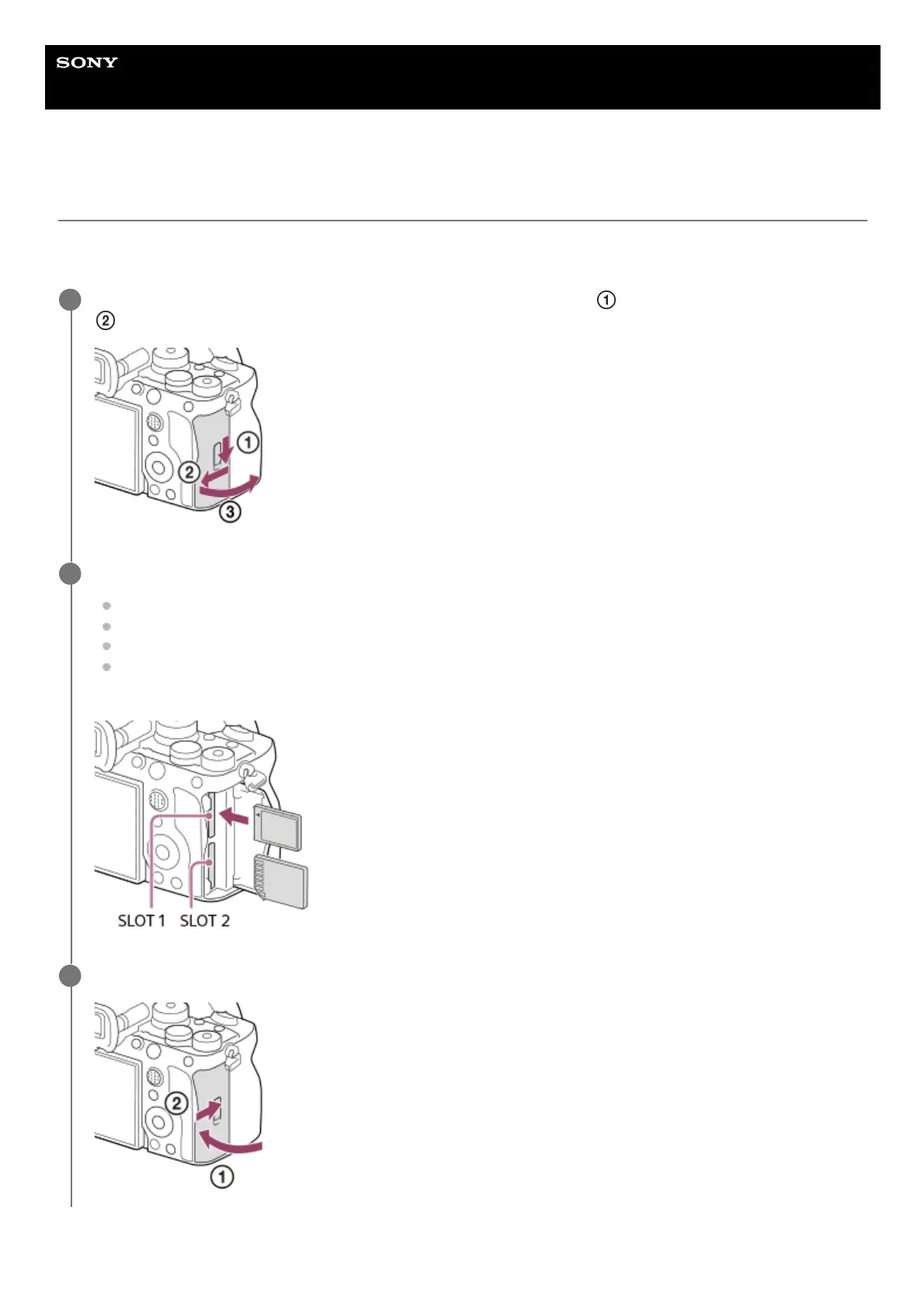 SONY

①

②

①

②

③

SLOT 1 SLOT 2

②

①