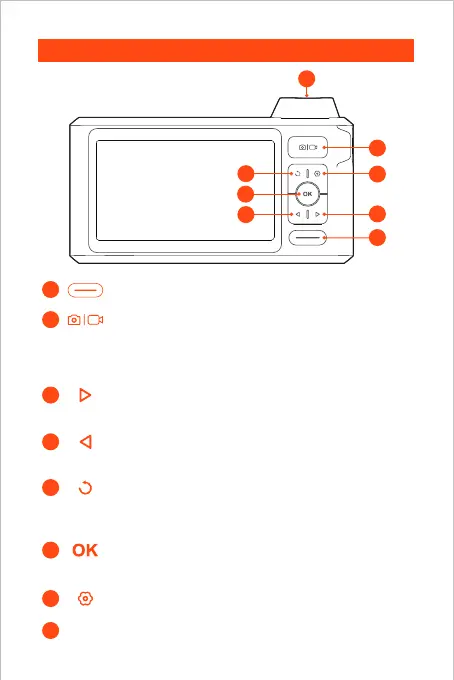 OK

OK