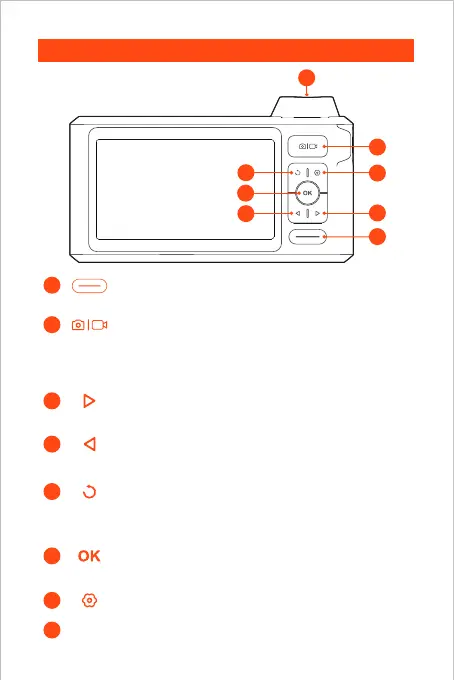 OK

OK