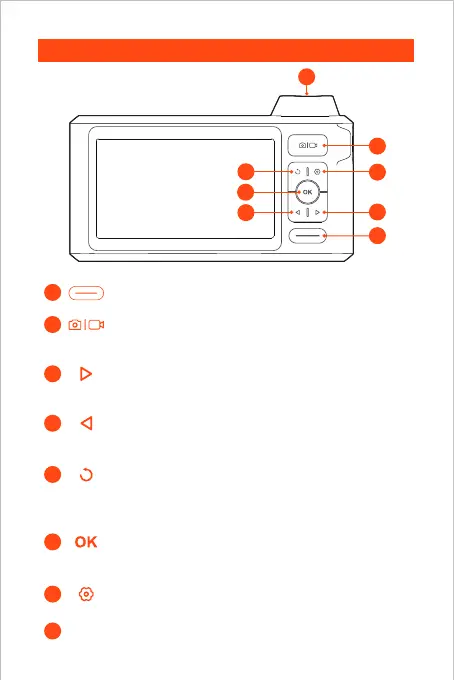 OK

OK