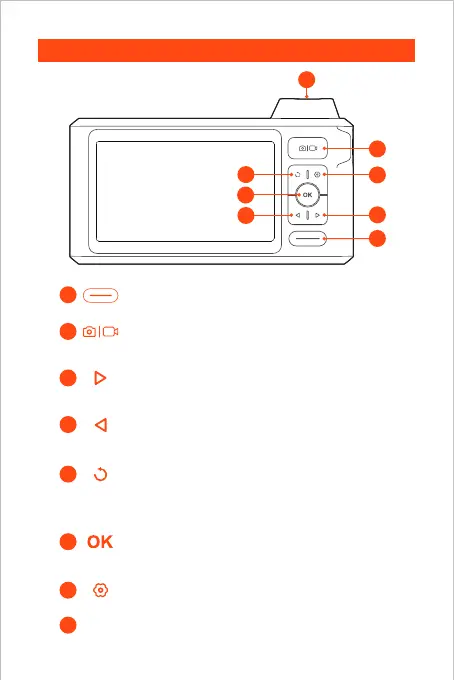 OK

OK