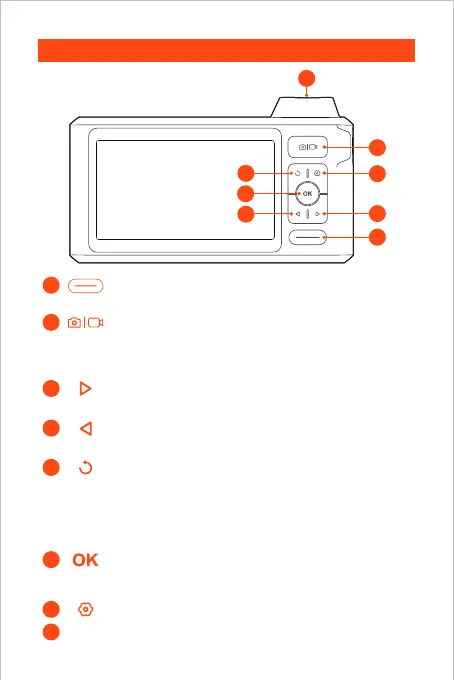 OK

OK