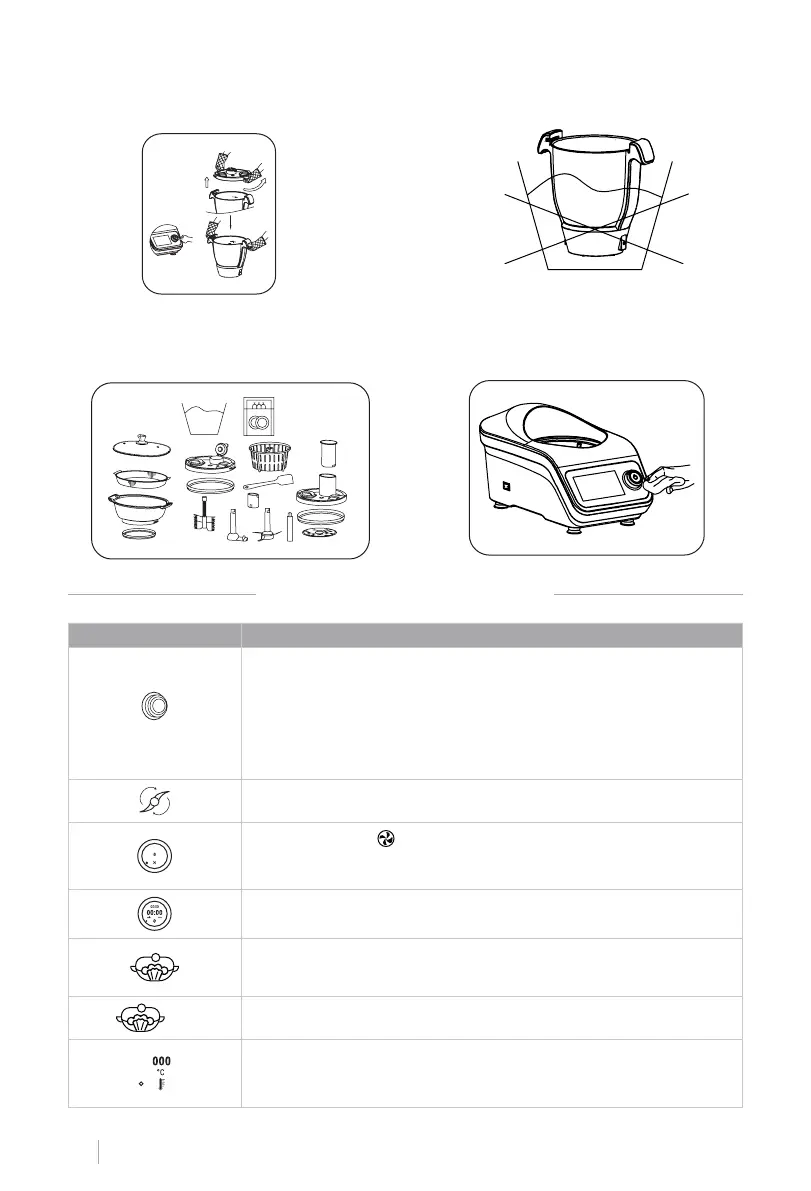 000
°C