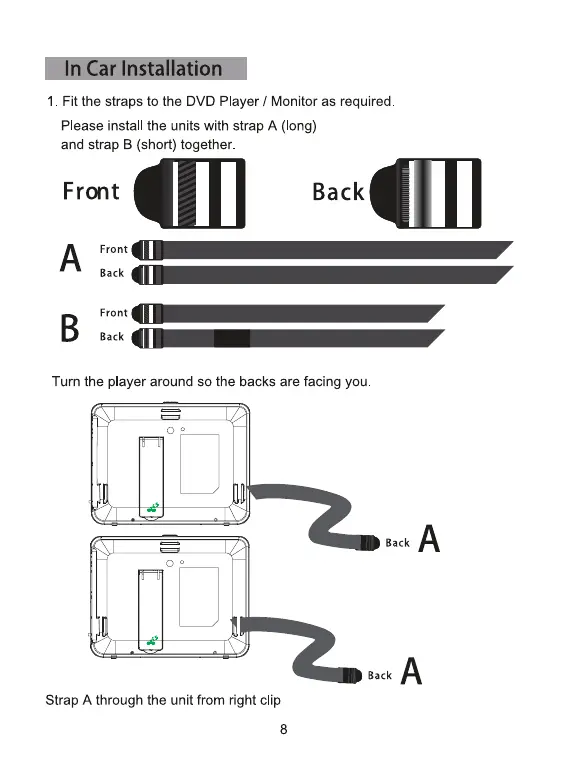 In Car Installation

1. Fit the straps to the DVD Player / Monitor as required.
Please install the units with strap A (long) and strap B (short) together.

Front

Back

A

Front

Back

B

Front

Back

Turn the player around so the backs are facing you.

Back A

Back A

Strap A through the unit from right clip

8