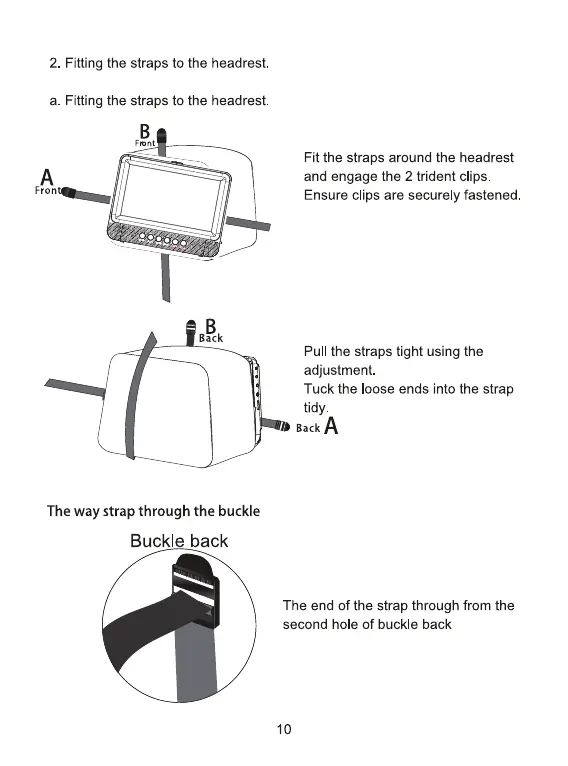 2. Fitting the straps to the headrest.

a. Fitting the straps to the headrest.

B
Front

A
Front

Fit the straps around the headrest and engage the 2 trident clips. Ensure clips are securely fastened.

B
Back

Pull the straps tight using the adjustment.
Tuck the loose ends into the strap tidy.

Back A

The way strap through the buckle

Buckle back

The end of the strap through from the second hole of buckle back

10