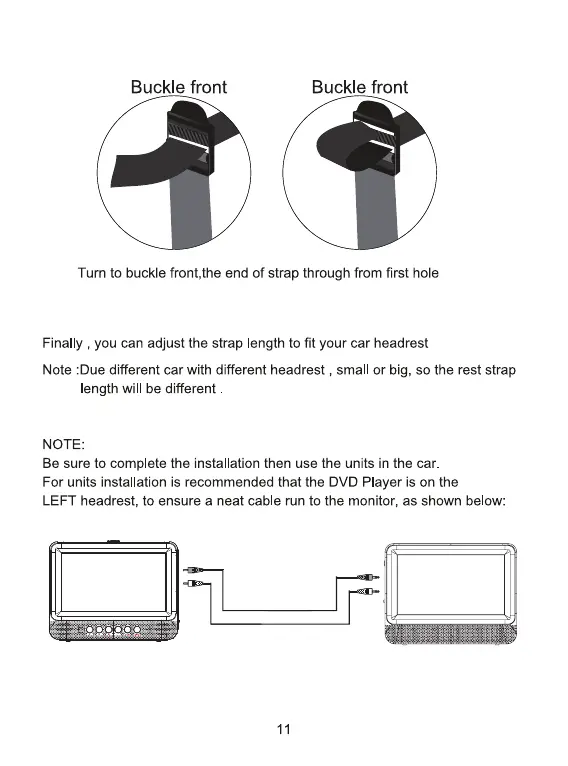 Buckle front

Buckle front

Turn to buckle front,the end of strap through from first hole

Finally , you can adjust the strap length to fit your car headrest

Note :Due different car with different headrest , small or big, so the rest strap length will be different .

NOTE:
Be sure to complete the installation then use the units in the car.
For units installation is recommended that the DVD Player is on the LEFT headrest, to ensure a neat cable run to the monitor, as shown below:

11