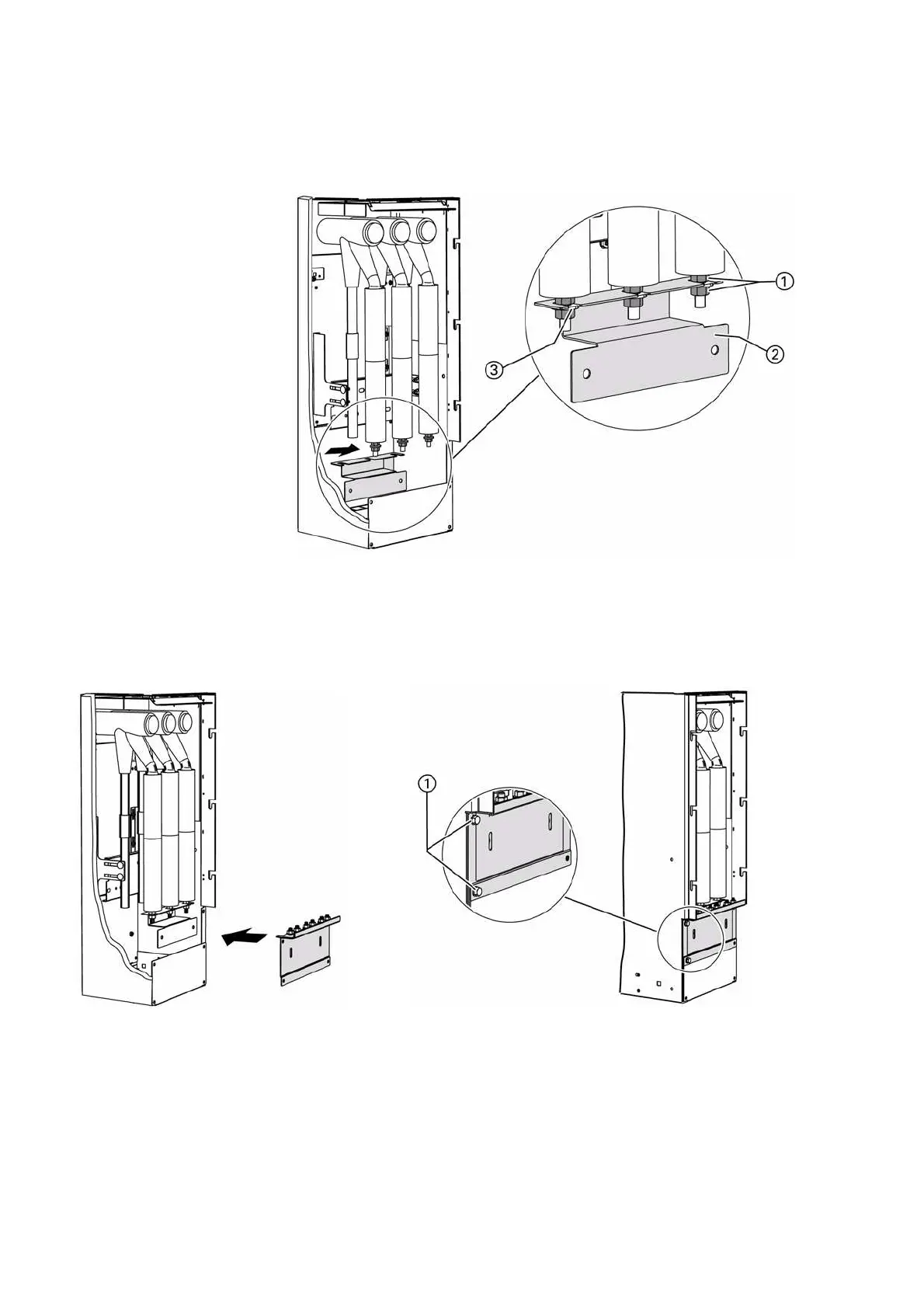 ①
②
③

①