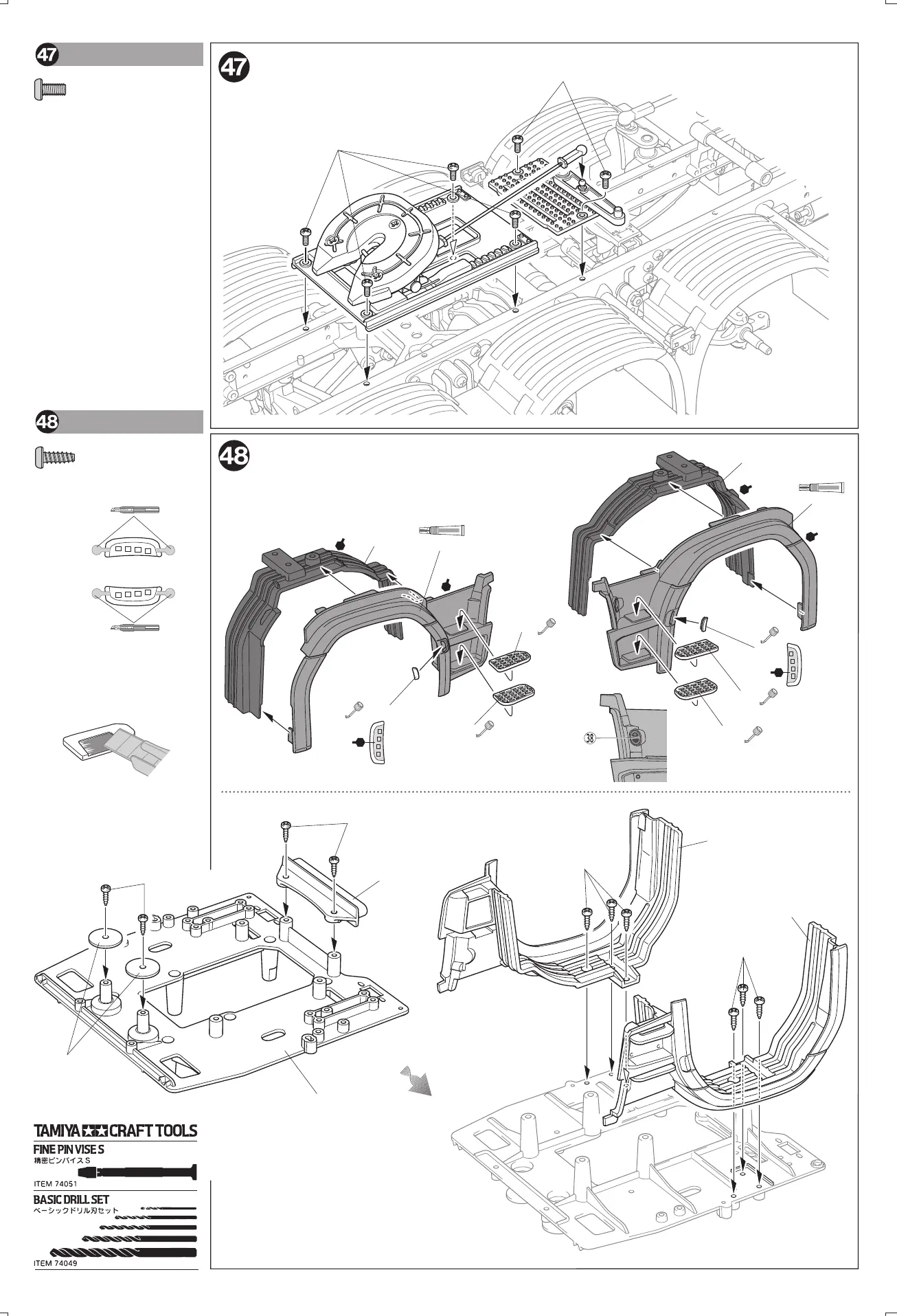 47

47

48

48

38

TAMIYA CRAFT TOOLS

FINE PIN VISE S
精密ピンバイスS

ITEM 74051

BASIC DRILL SET
ベーシックドリル刃セット

ITEM 74049