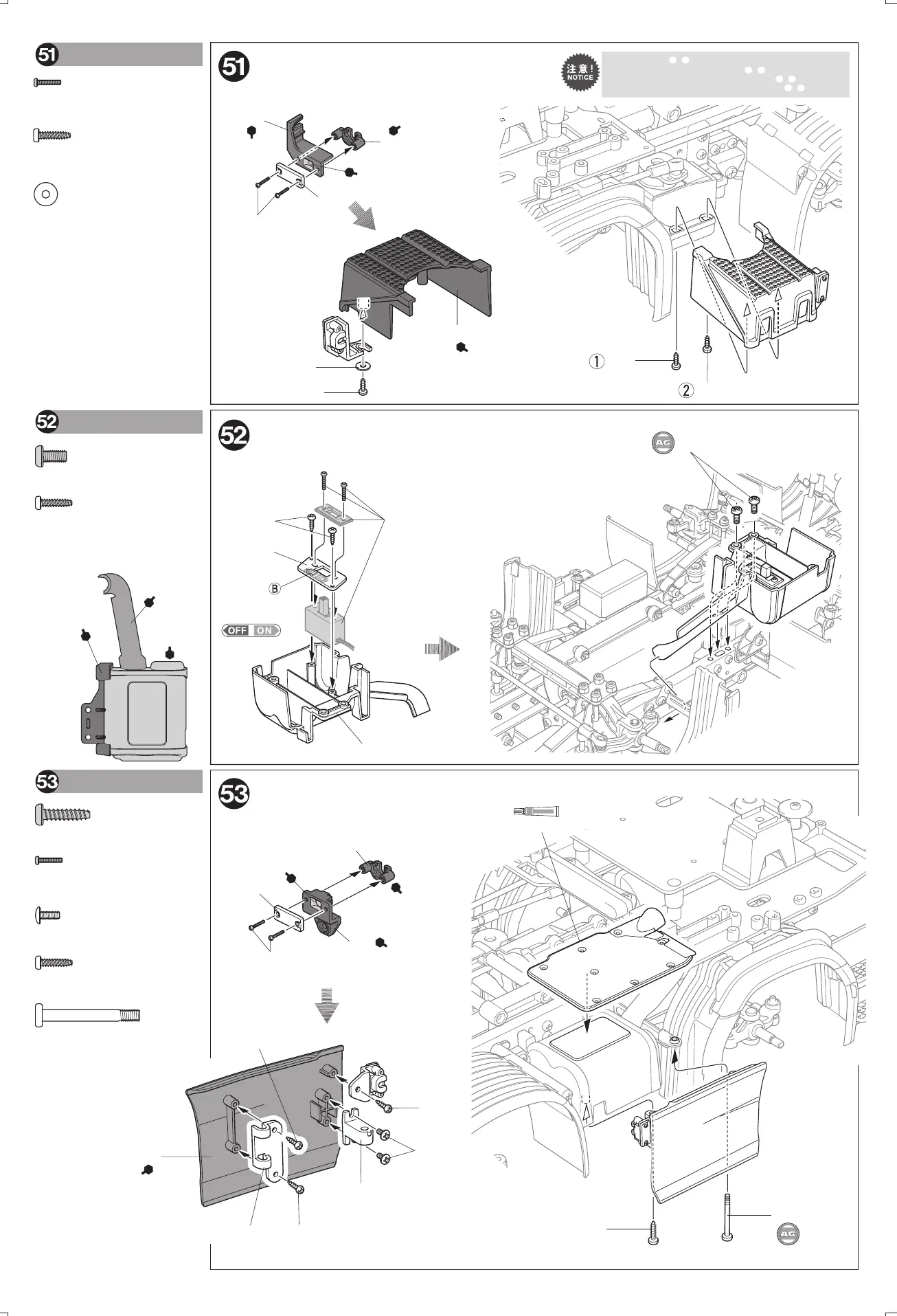 51

51

注意！
NOTICE

①

②

52

52

AG

B

OFF ON

53

53

AG