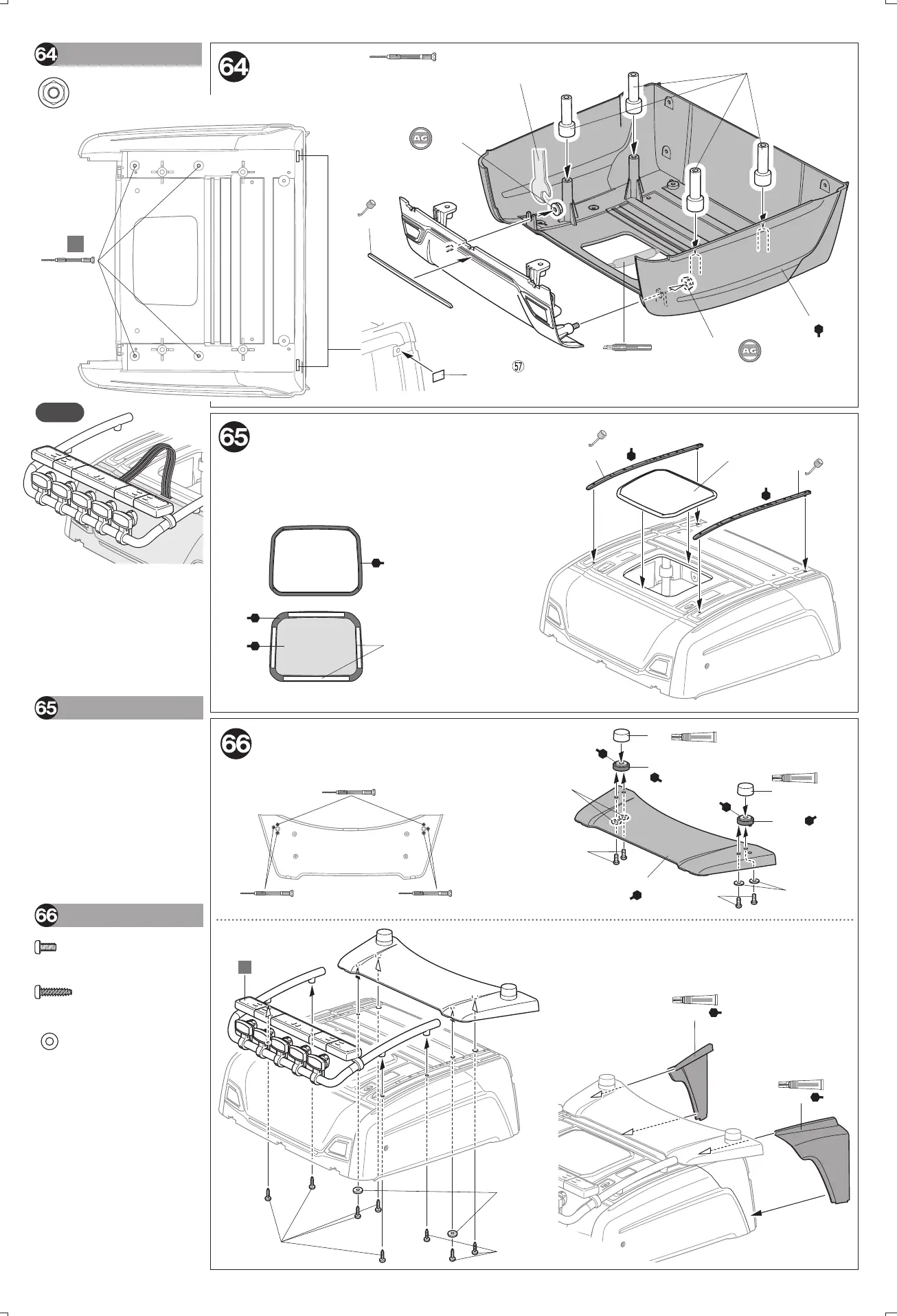 64

64

AG

57

AG

65

65

66

66