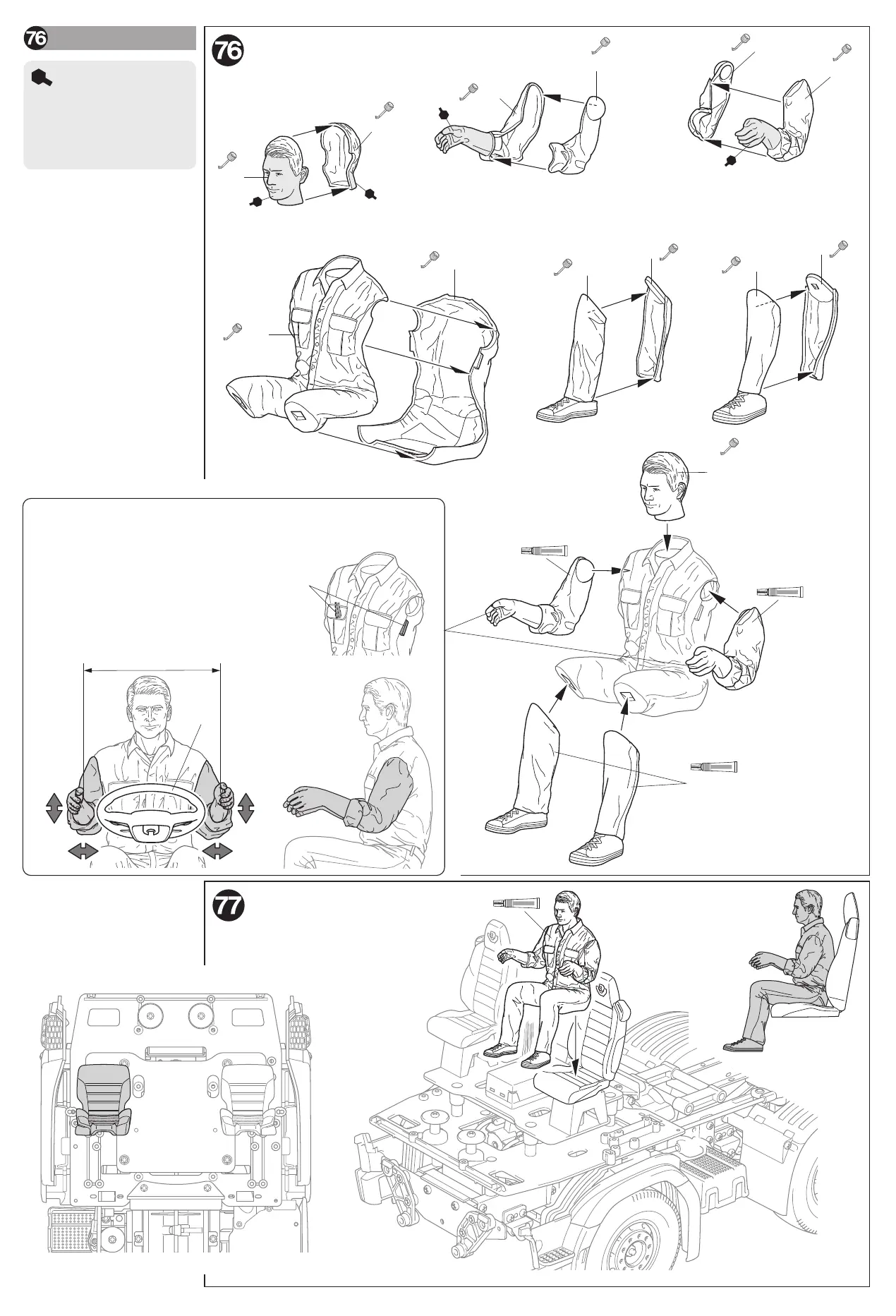 76

76

77