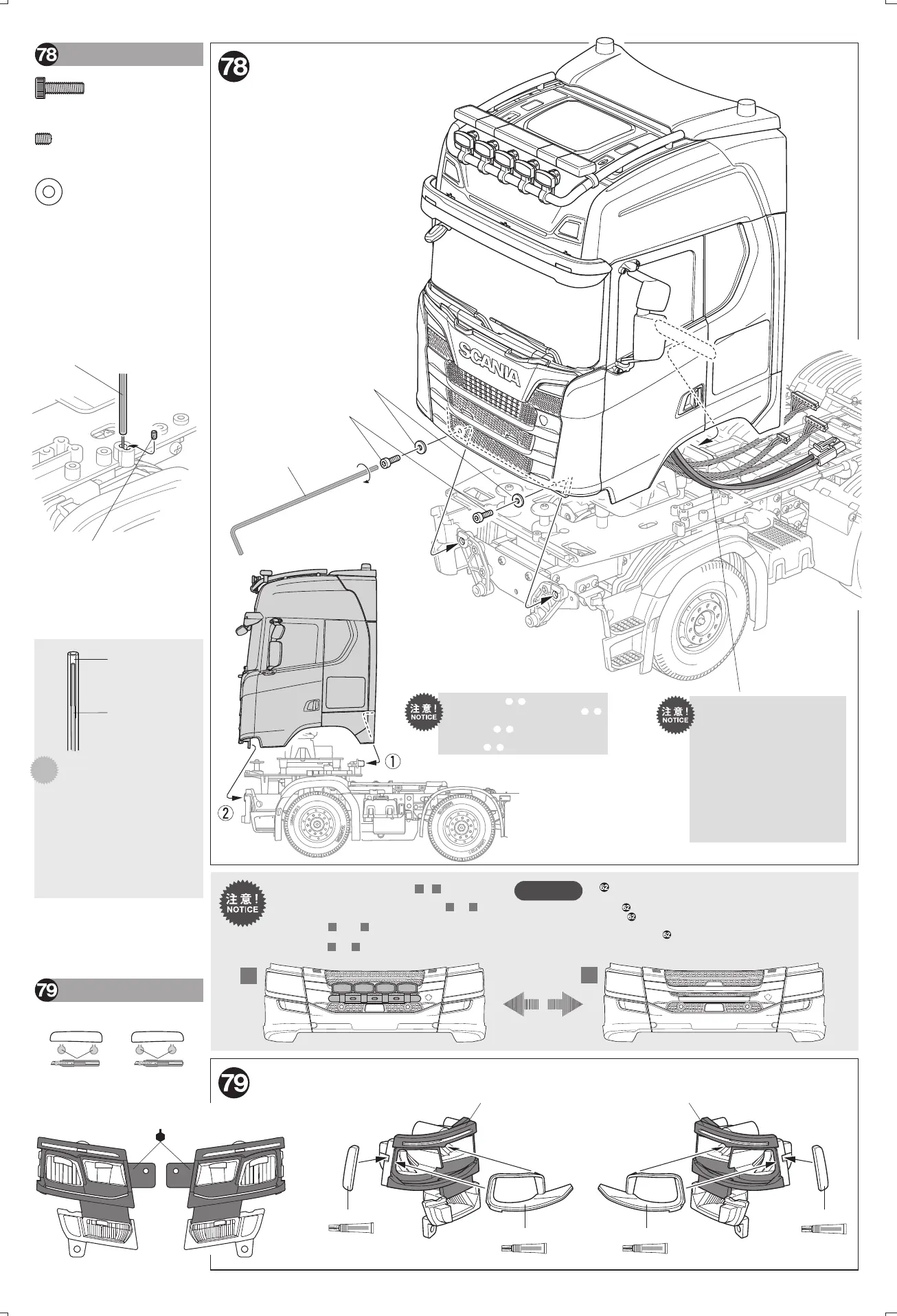 78

78

SCANIA

注意! NOTICE

注意! NOTICE

①

②

注意! NOTICE

62

62

62

62

79

79