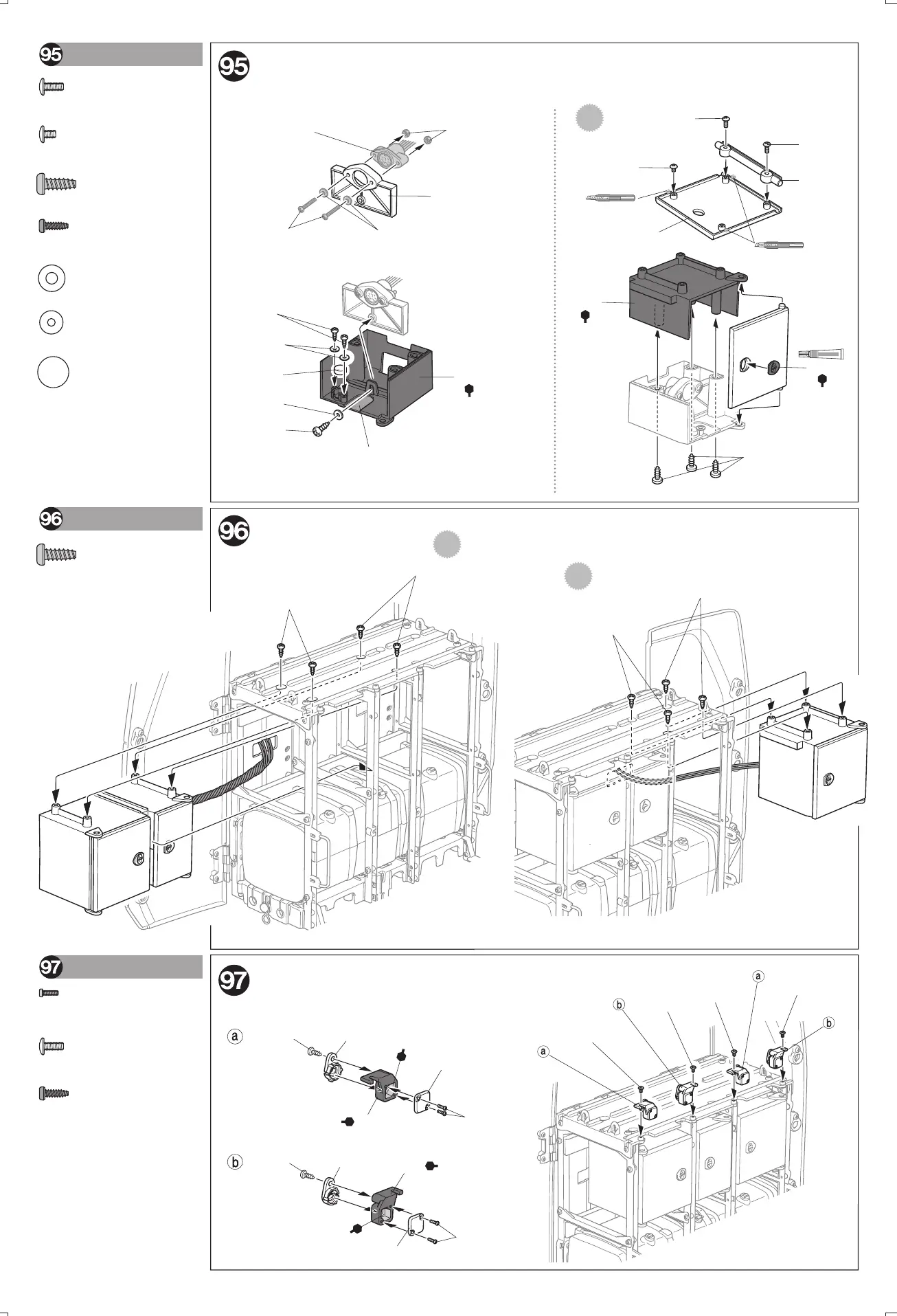 95

95

96

96

97

97

a

b

a

b

a

b