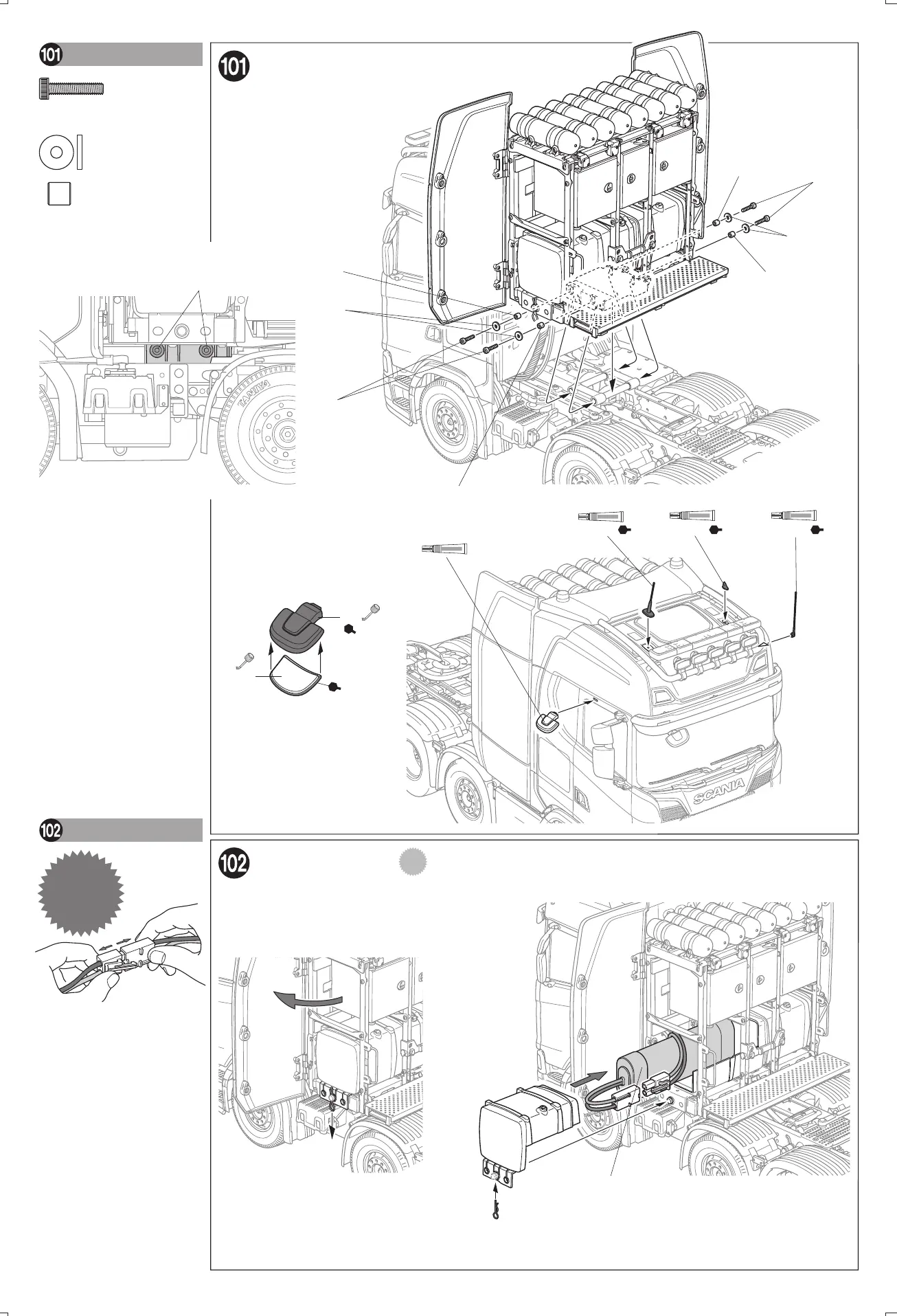 101

101

TAMIYA

SCANIA

102

102