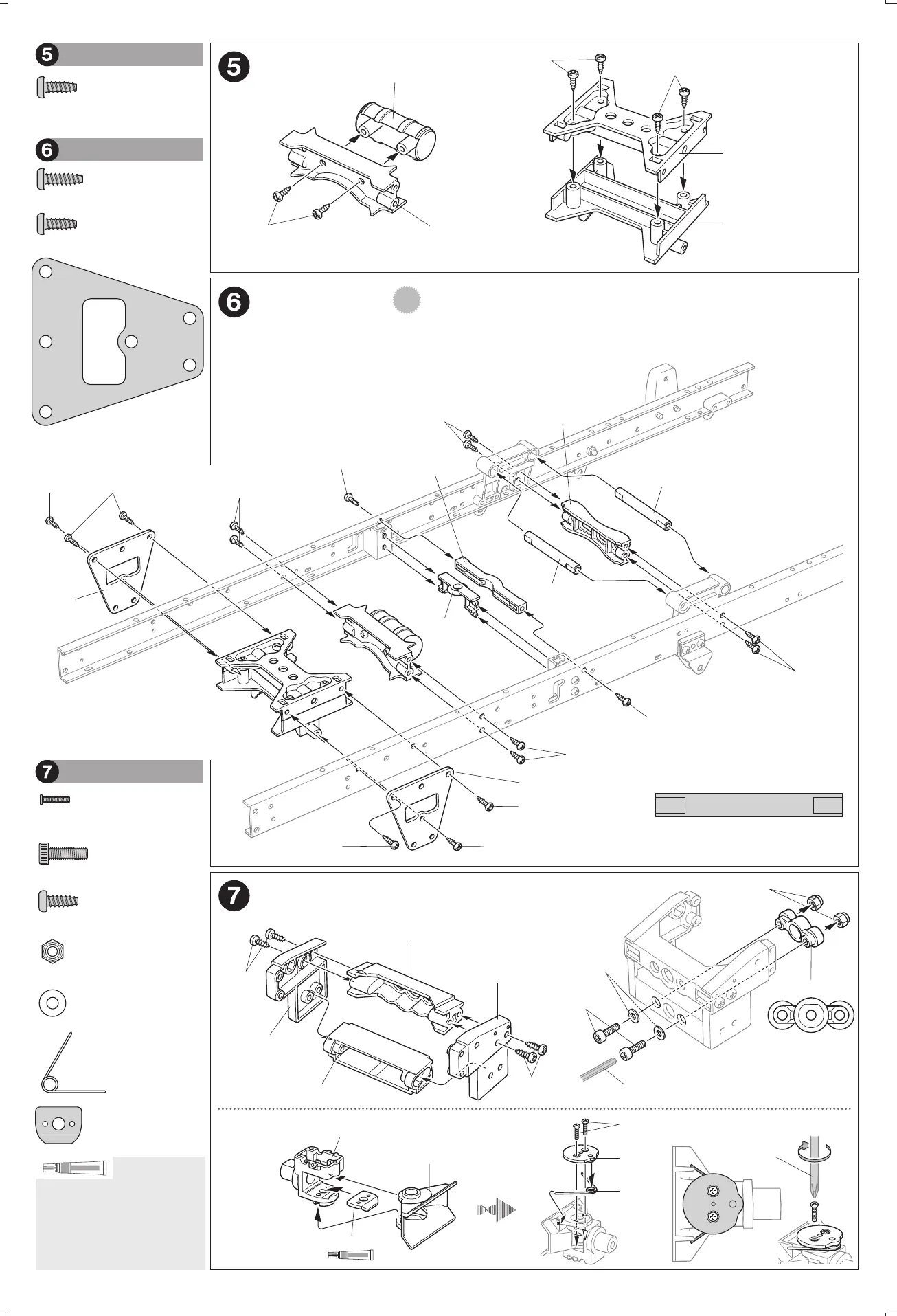 5

6

7

5

6

7